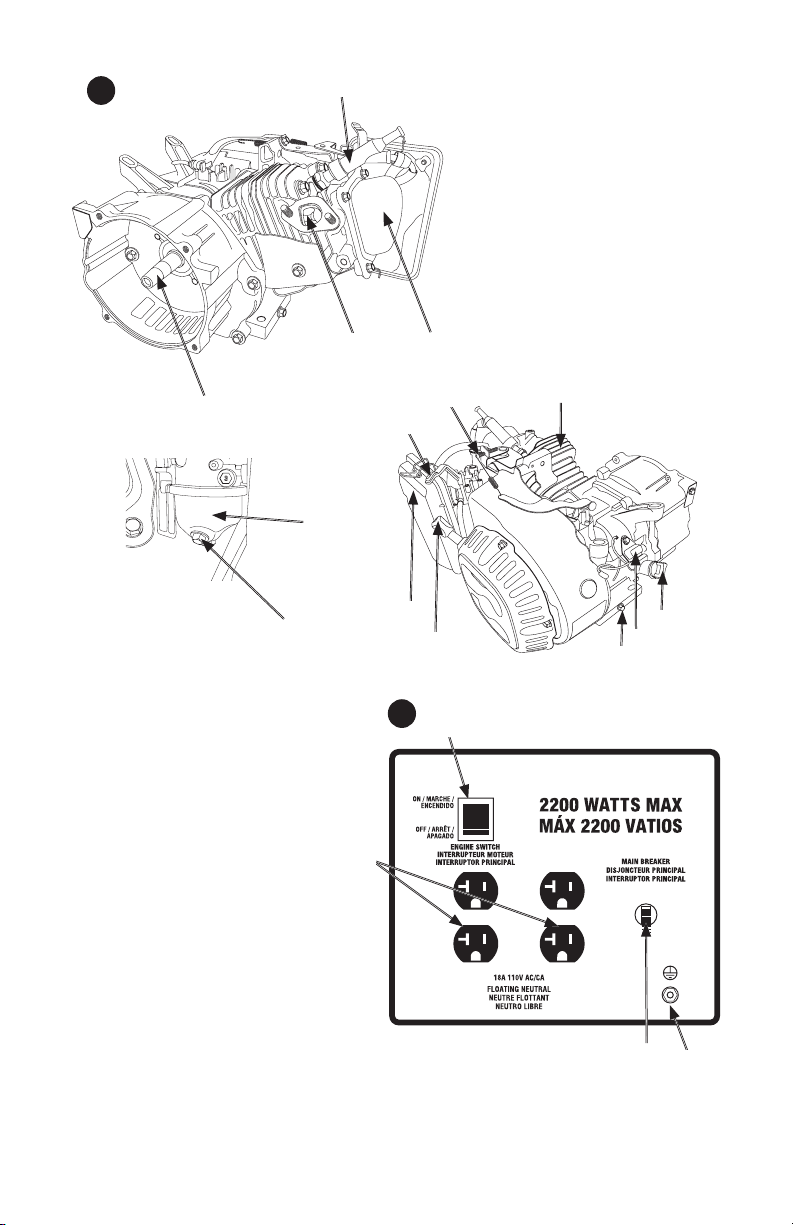 ON / MARCHE / ENCENDIDO

OFF / ARRÊT / APAGADO

ENGINE SWITCH
INTERRUPTEUR MOTEUR
INTERRUPTOR PRINCIPAL

2200 WATTS MAX
MÁX 2200 VATIOS

MAIN BREAKER
DISJONCTEUR PRINCIPAL
INTERRUPTOR PRINCIPAL

18A 110V AC/CA
FLOATING NEUTRAL
NEUTRE FLOTTANT
NEUTRO LIBRE