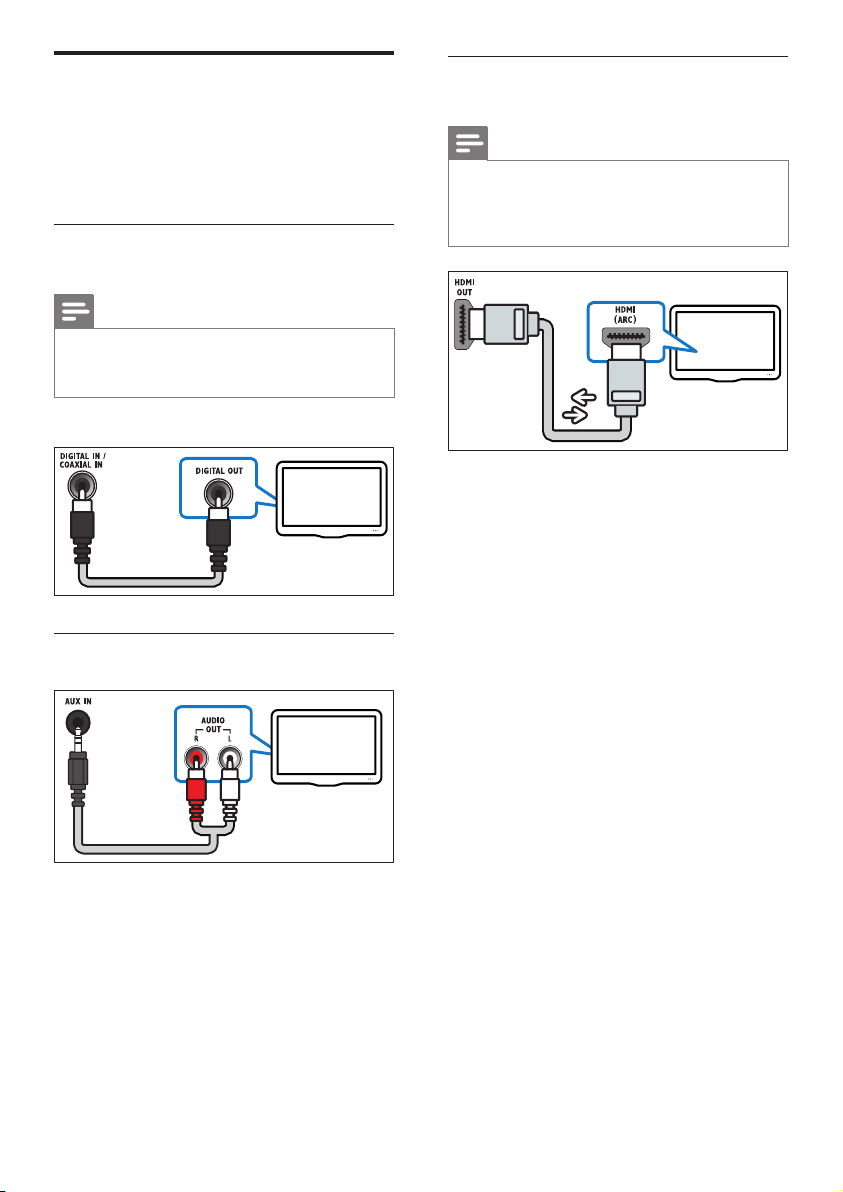 DIGITAL IN / COAXIAL IN

DIGITAL OUT

AUX IN

AUDIO OUT

R L

HDMI OUT

HDMI (ARC)