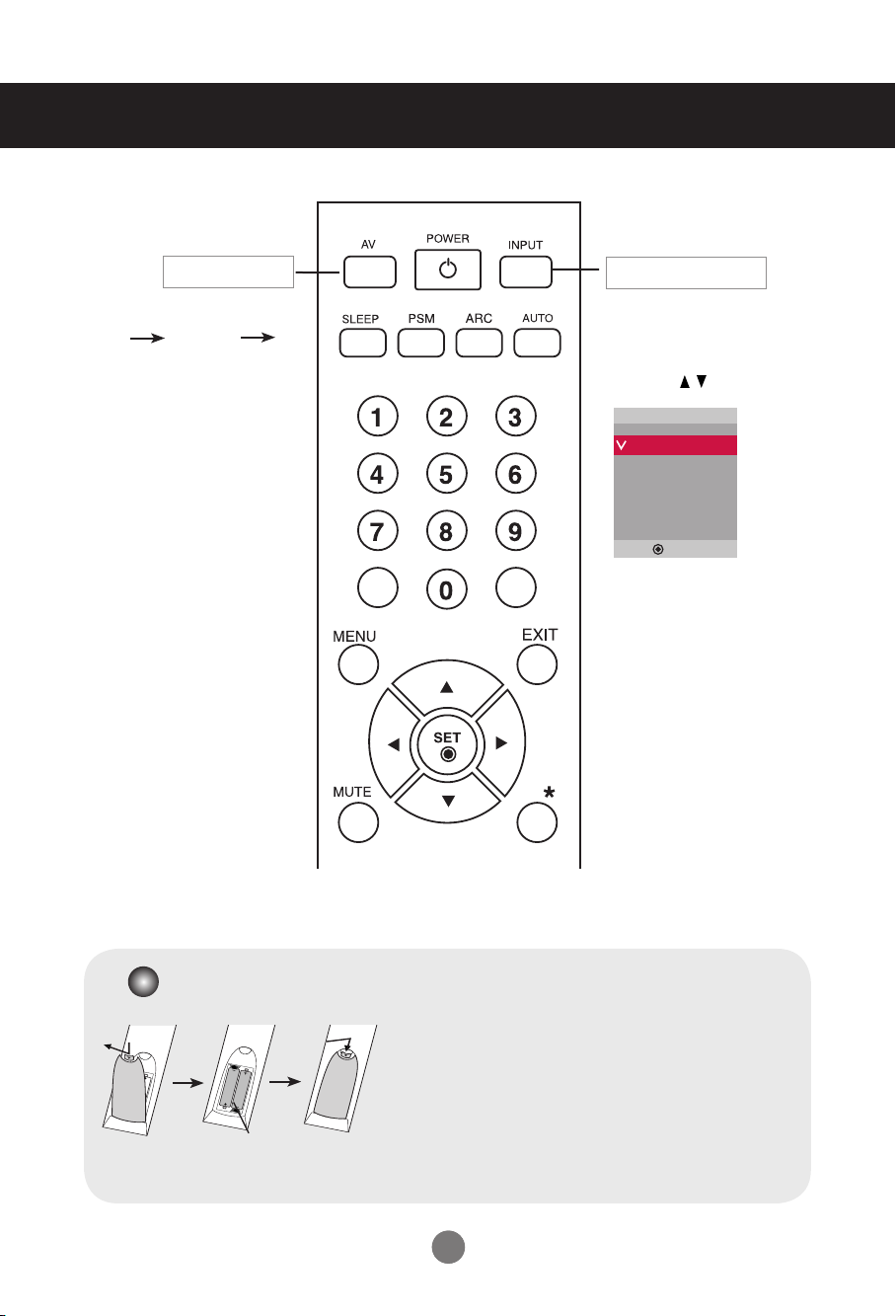 AV

POWER

INPUT

SLEEP

PSM

ARC

AUTO

1

2

3

4

5

6

7

8

9

0

MENU

EXIT

SET

MUTE

*