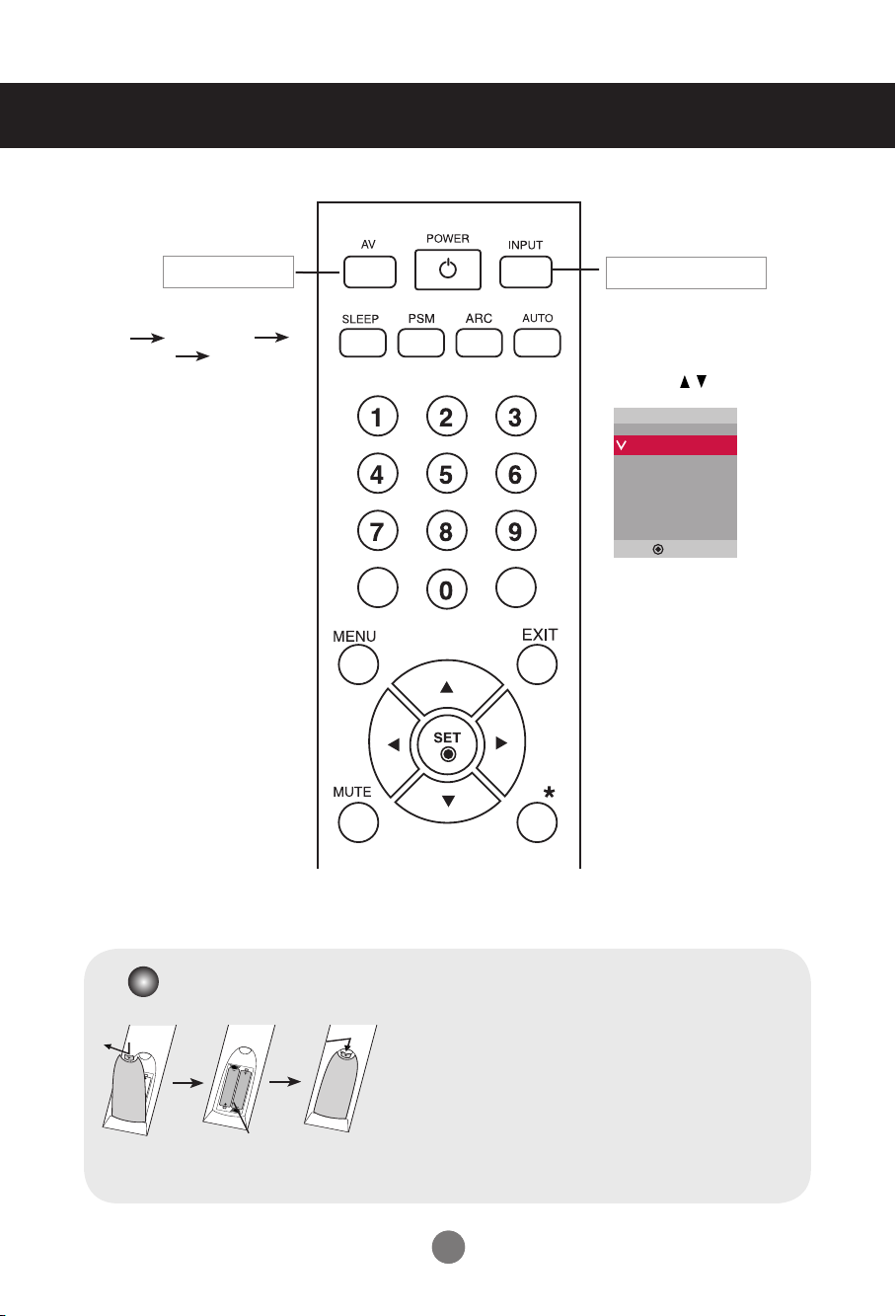 AV

POWER

INPUT

SLEEP

PSM

ARC

AUTO

1

2

3

4

5

6

7

8

9

0

MENU

EXIT

SET

MUTE

*