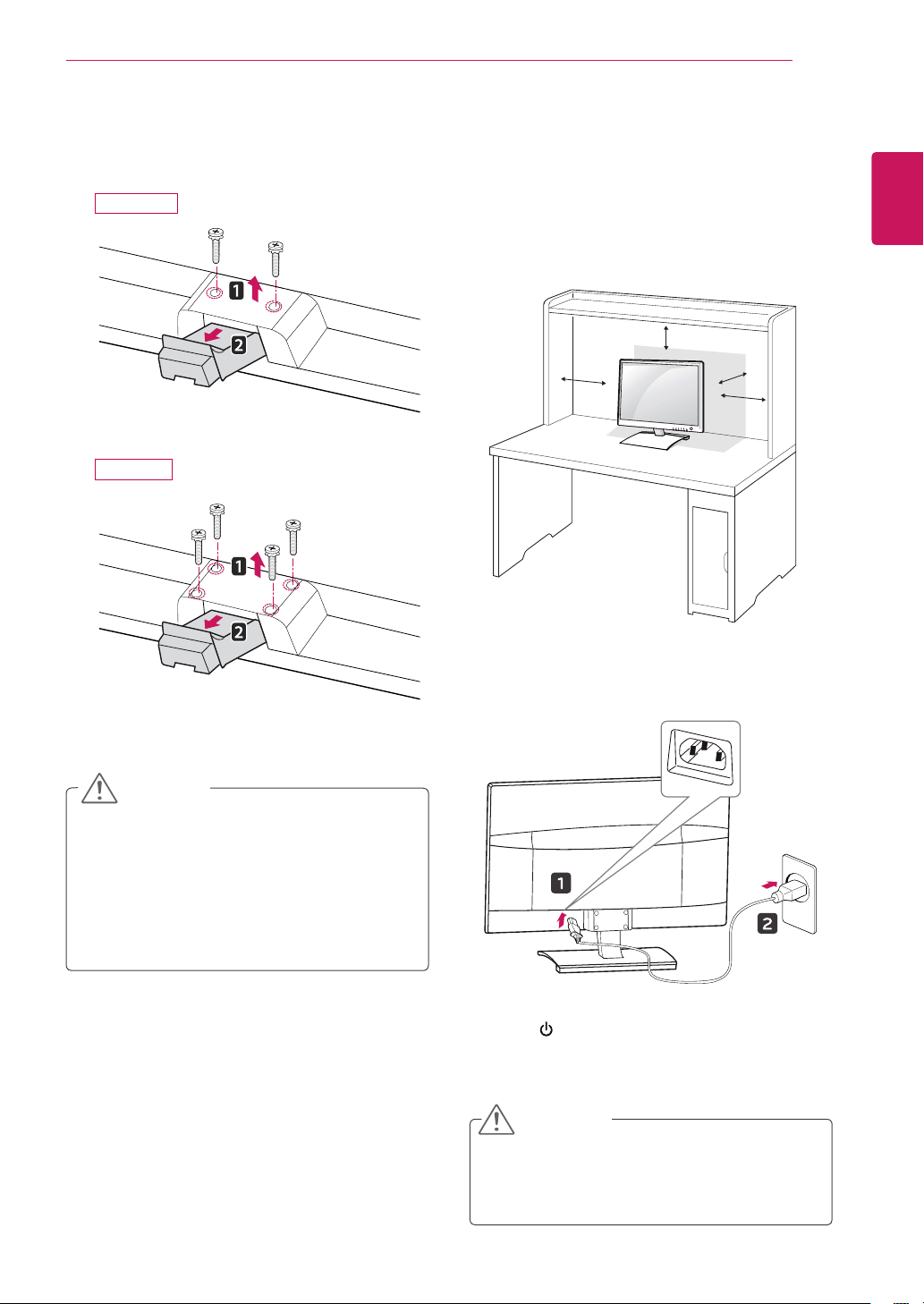 1

2

1

2

1

2