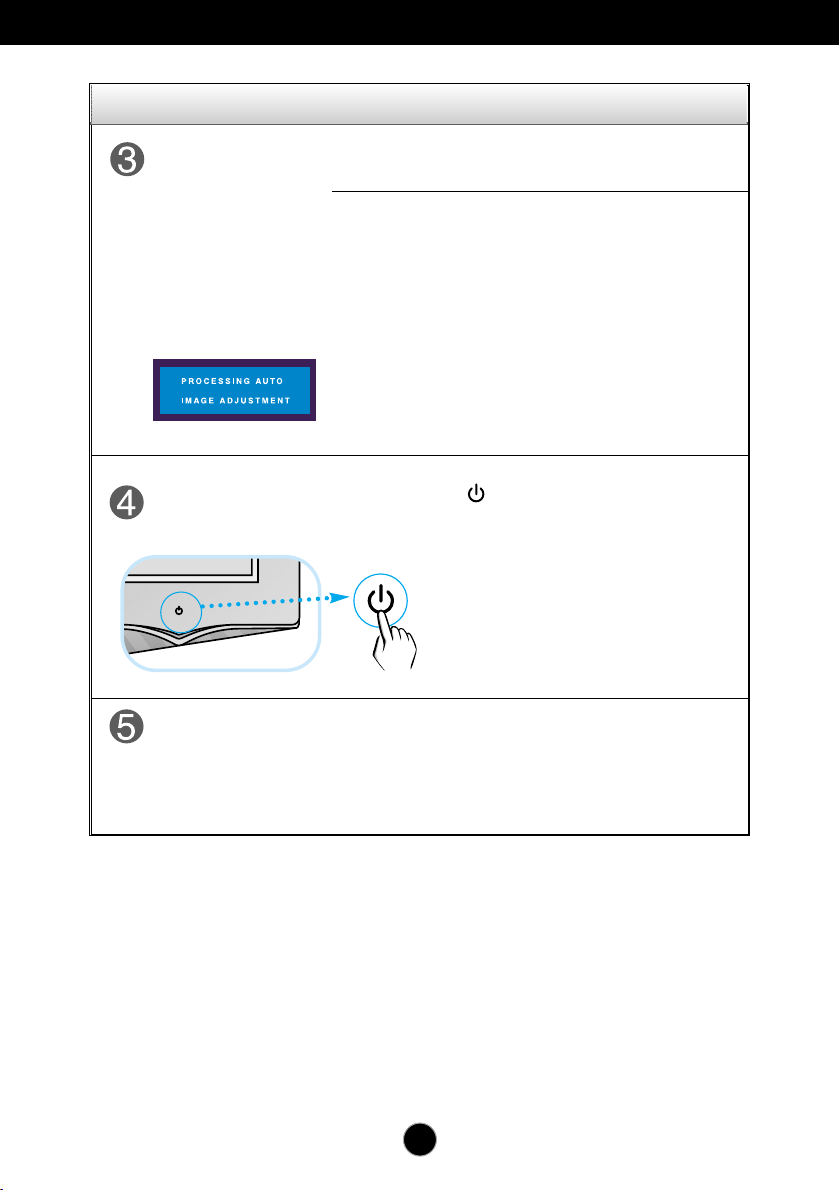 PROCESSING AUTO
IMAGE ADJUSTMENT