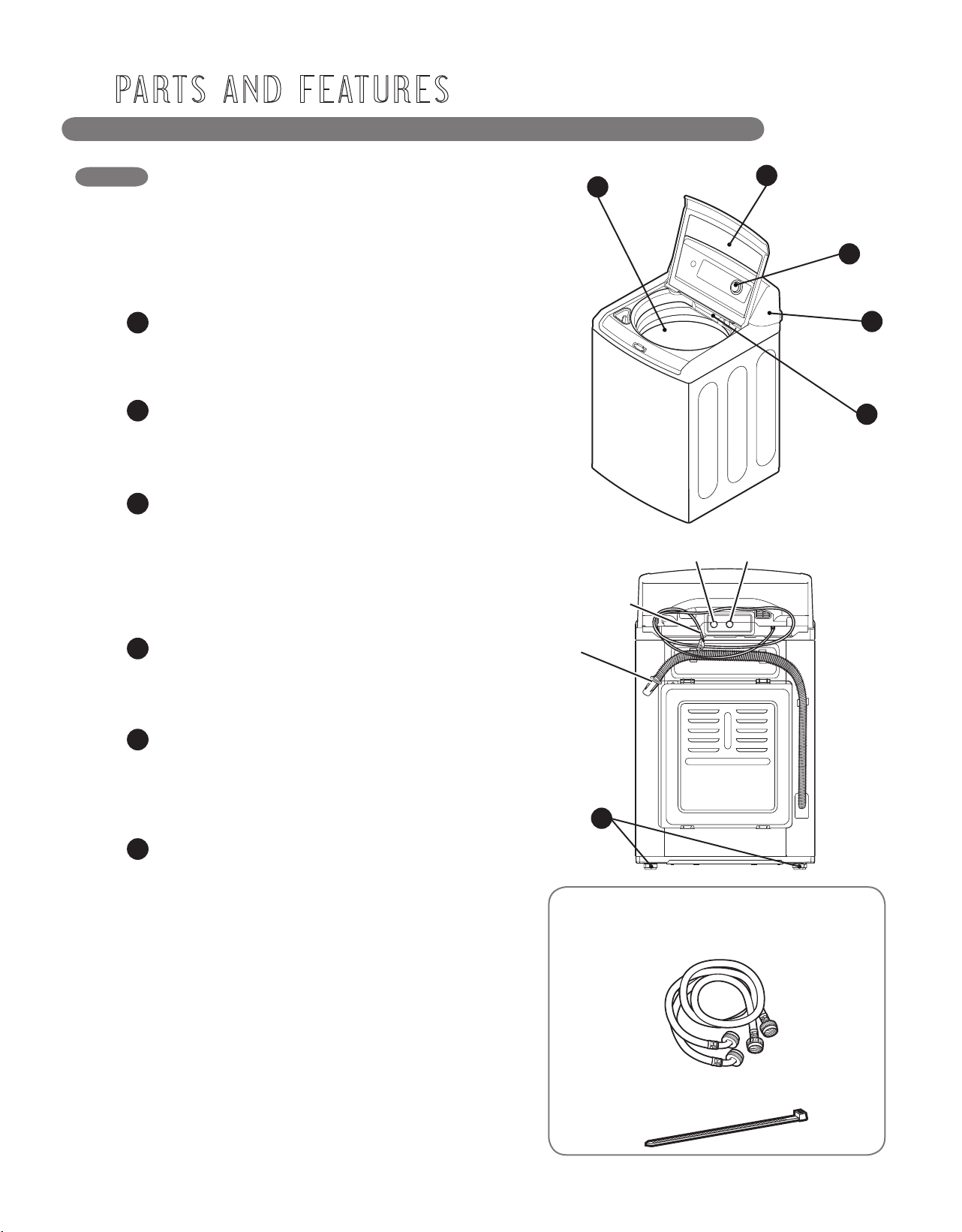 PARTS AND FEATURES