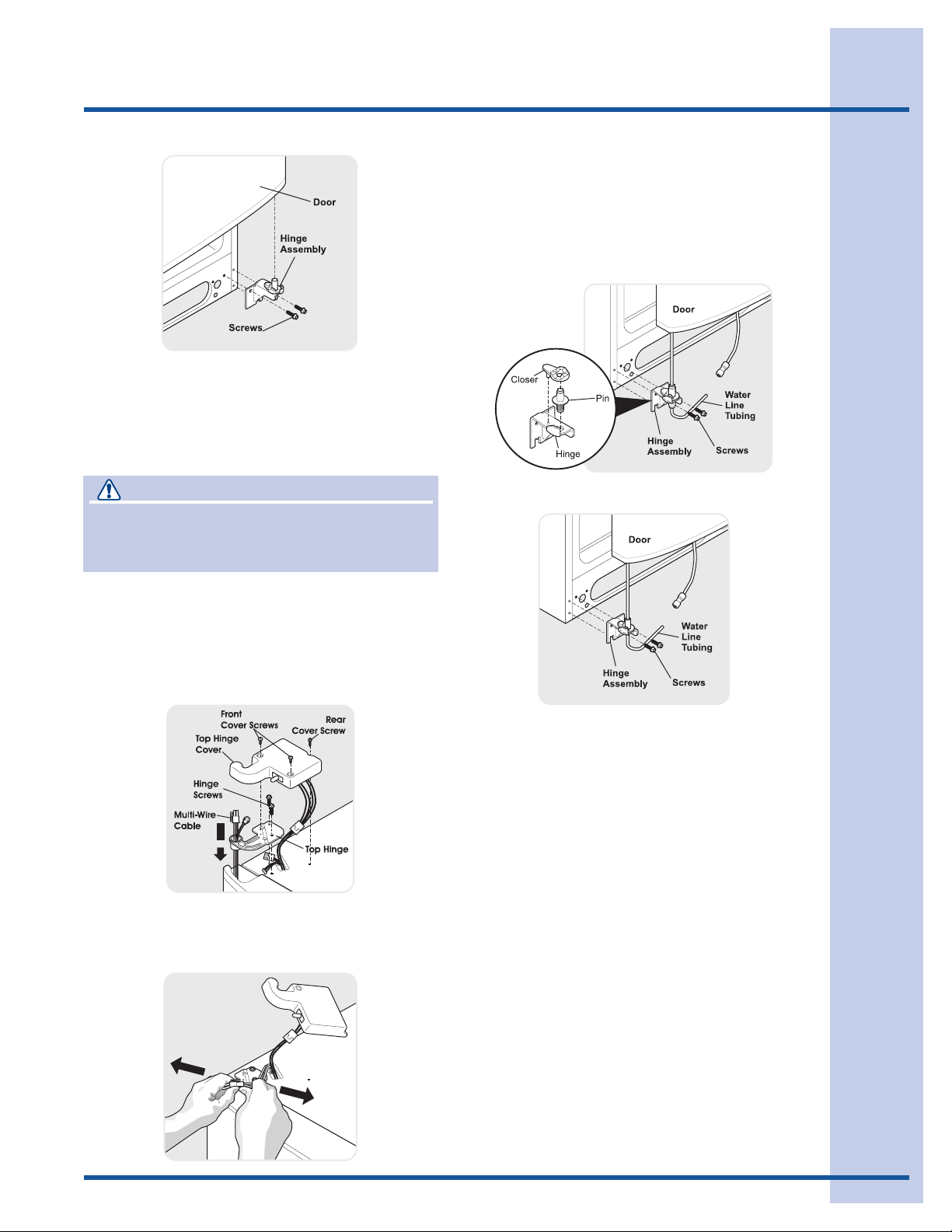 Door

Hinge Assembly

Screws

Front Cover Screws

Rear Cover Screw

Top Hinge Cover

Hinge Screws

Multi-Wire Cable

Top Hinge

Door

Closer

Pin

Hinge

Water Line Tubing

Hinge Assembly

Screws

Door

Water Line Tubing

Hinge Assembly

Screws