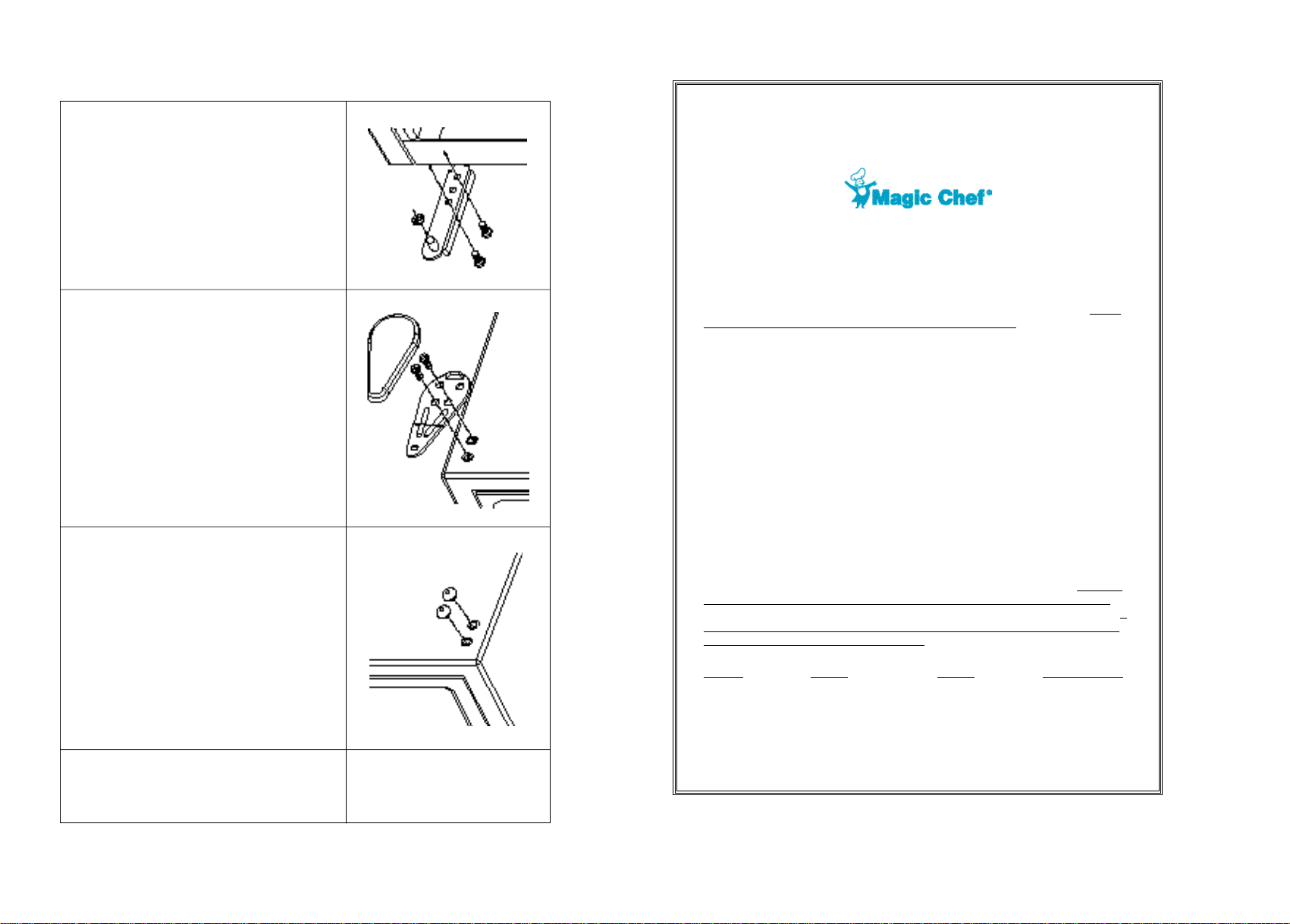 Magic Chef®