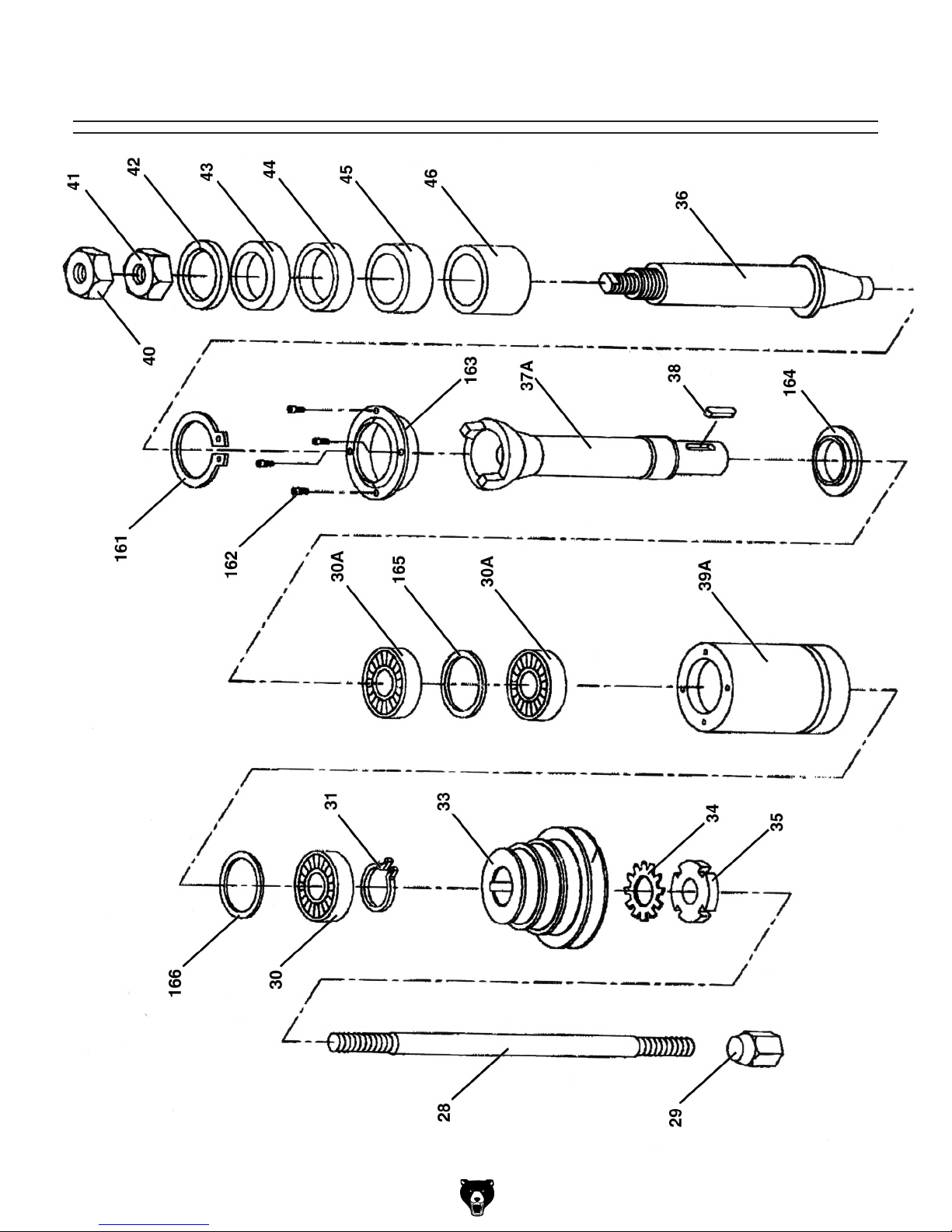 41
42
43
44
45
46
36
40
163
37A
38
164
161
162
30A
165
30A
39A
31
33
34
35
166
30
28
29