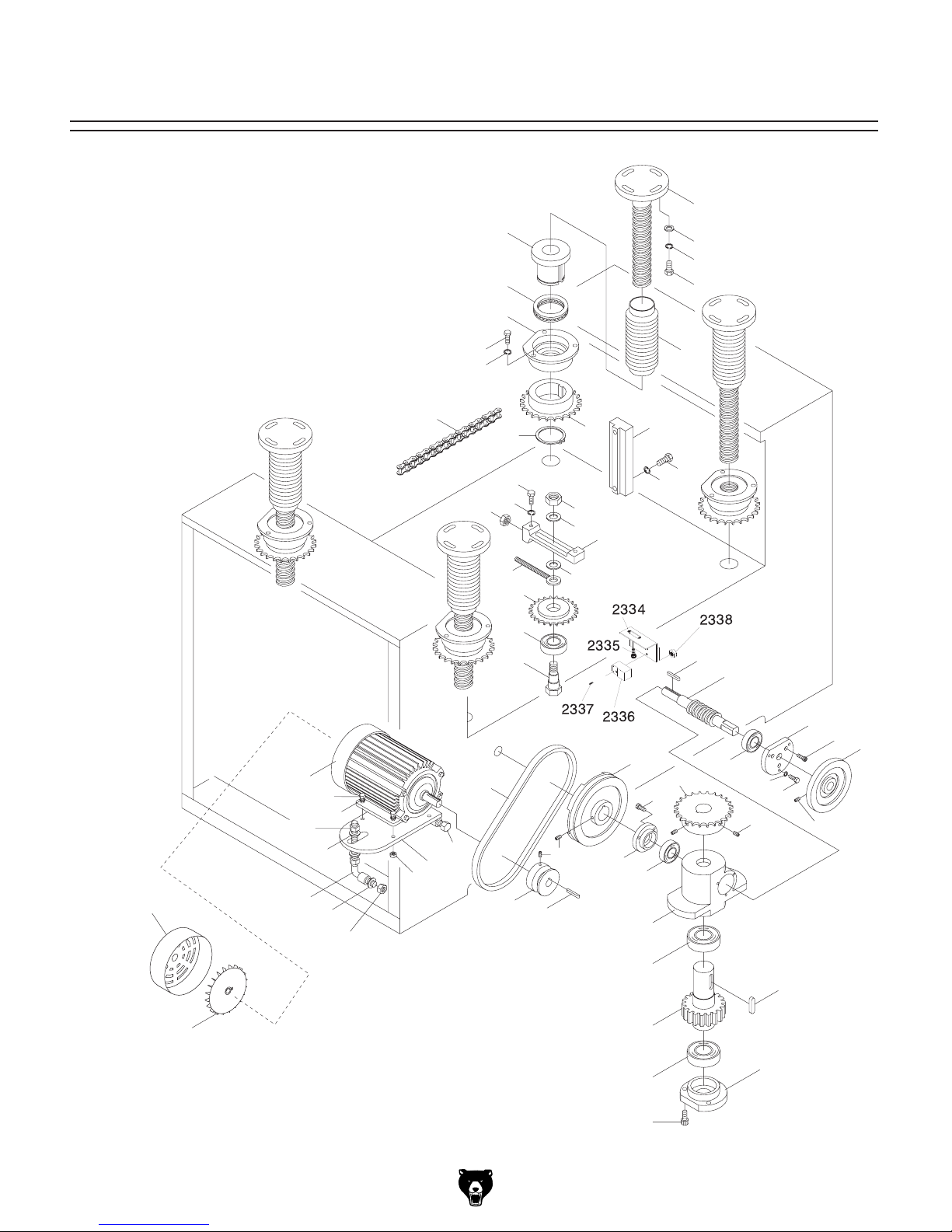 2334
2338
2335
2337
2336