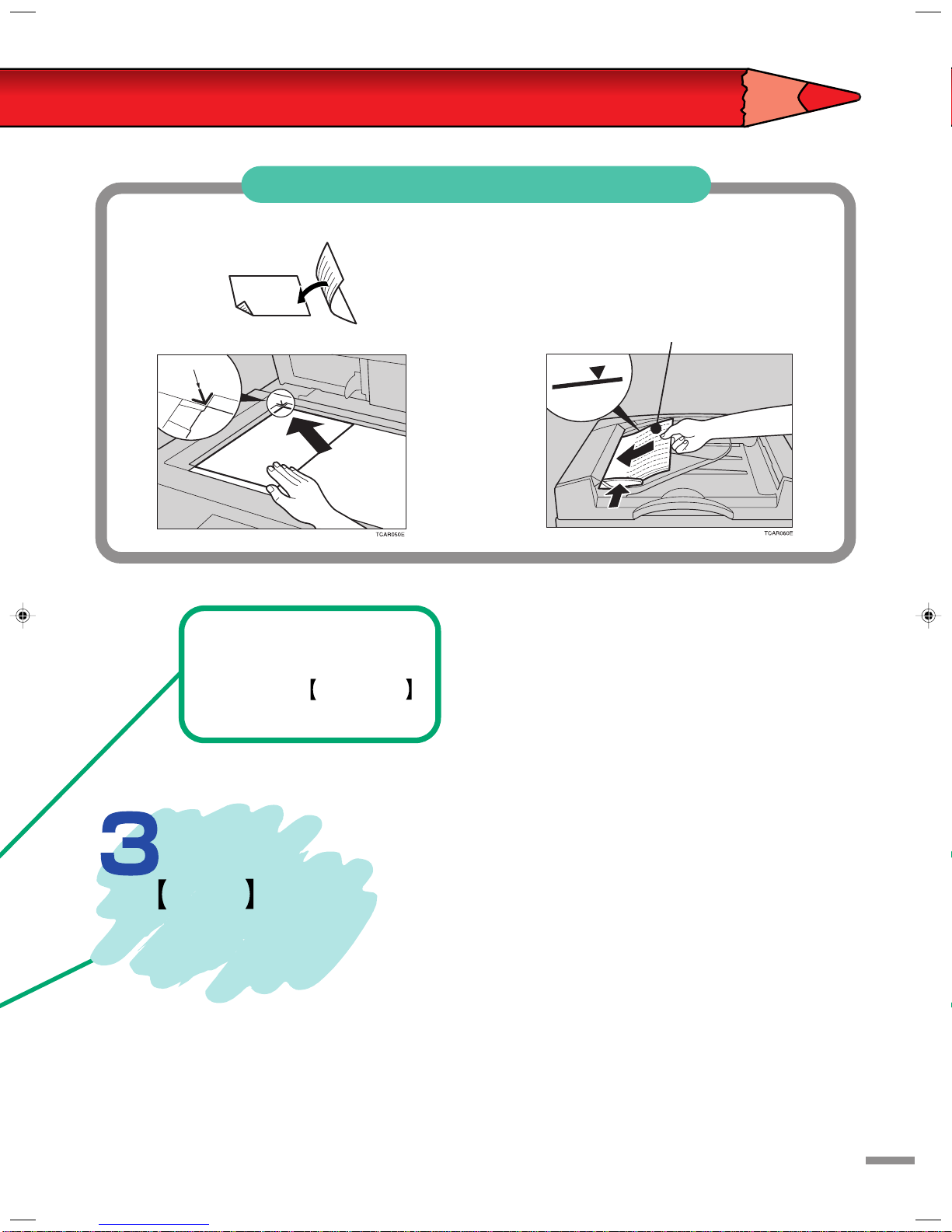 TCAR050E

TCAR060E

【 】

3
【 】