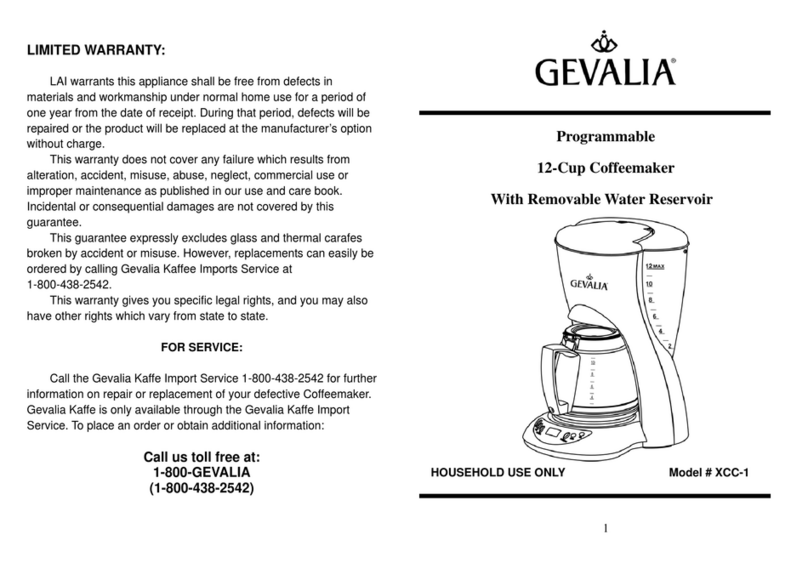 LIMITED WARRANTY:

LAI warrants this appliance shall be free from defects in materials and workmanship under normal home use for a period of one year from the date of receipt. During that period, defects will be repaired or the product will be replaced at the manufacturer's option without charge.

This warranty does not cover any failure which results from alteration, accident, misuse, abuse, neglect, commercial use or improper maintenance as published in our use and care book. Incidental or consequential damages are not covered by this guarantee.

This guarantee expressly excludes glass and thermal carafes broken by accident or misuse. However, replacements can easily be ordered by calling Gevalia Kaffee Imports Service at 1-800-438-2542.

This warranty gives you specific legal rights, and you may also have other rights which vary from state to state.

FOR SERVICE:

Call the Gevalia Kaffe Import Service 1-800-438-2542 for further information on repair or replacement of your defective Coffeemaker. Gevalia Kaffe is only available through the Gevalia Kaffe Import Service. To place an order or obtain additional information:

Call us toll free at:
1-800-GEVALIA
(1-800-438-2542)

GEVALIA®

Programmable

12-Cup Coffeemaker

With Removable Water Reservoir

GEVALIA
12 MAX
10
8
6
4
2

HOUSEHOLD USE ONLY

Model # XCC-1

1