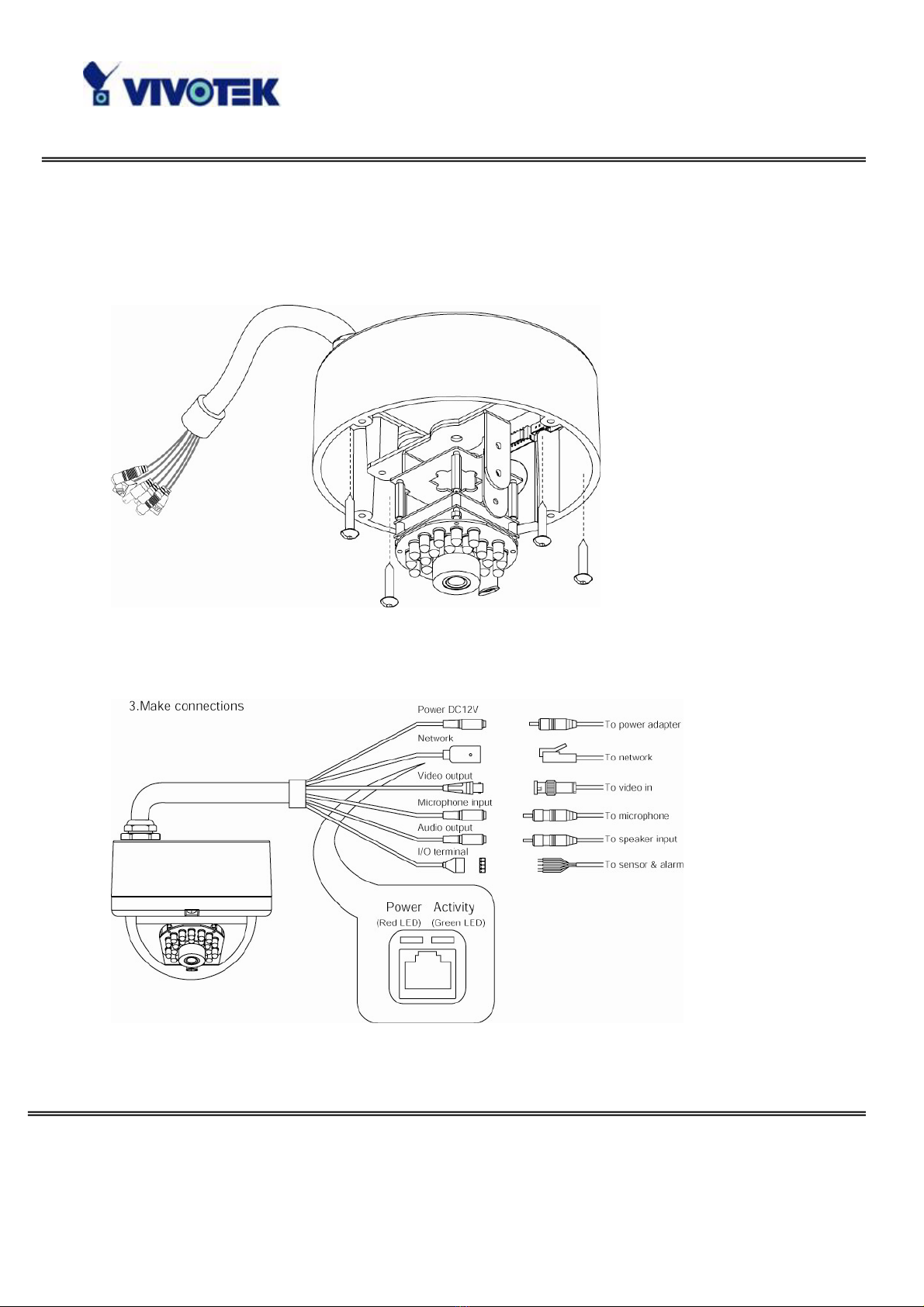 VIVOTEK

3.Make connections

Power DC12V

Network

Video output

Microphone input

Audio output

I/O terminal

To power adapter

To network

To video in

To microphone

To speaker input

To sensor & alarm

Power (Red LED)

Activity (Green LED)