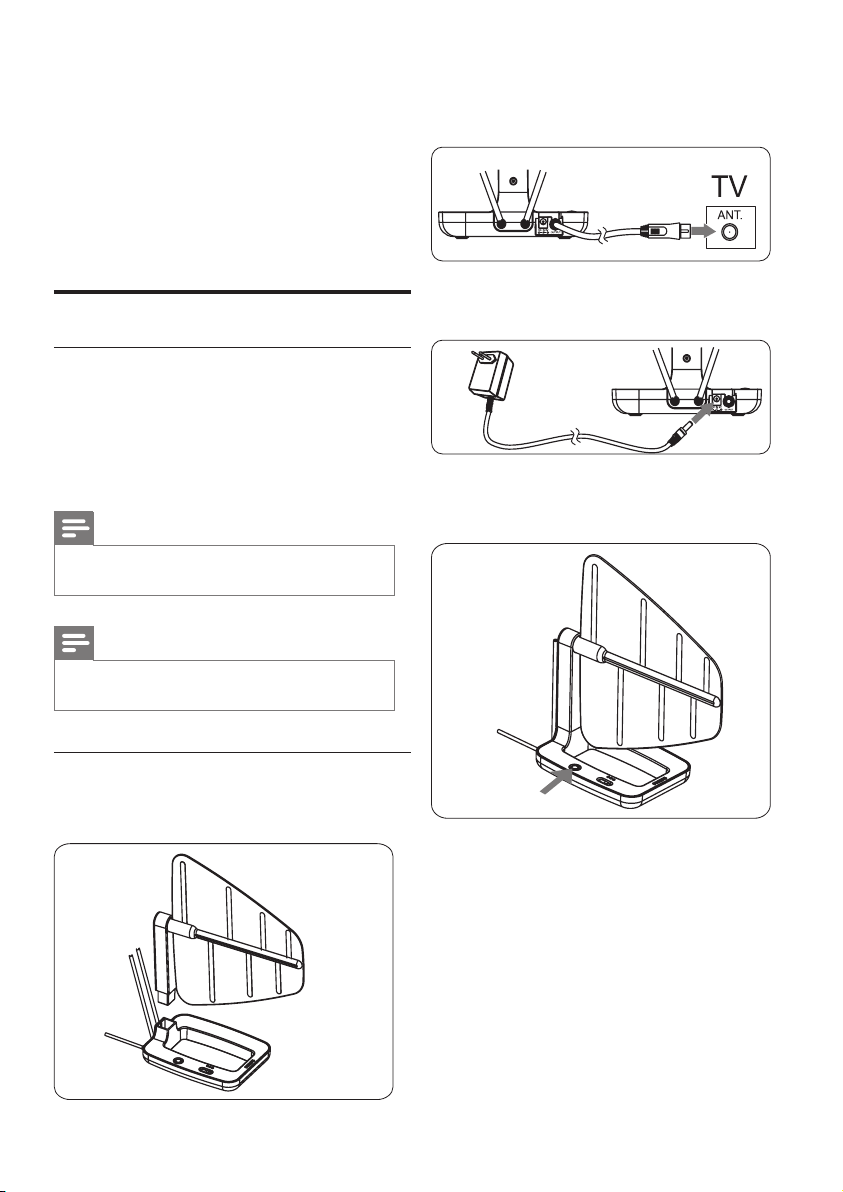 TV

ANT.