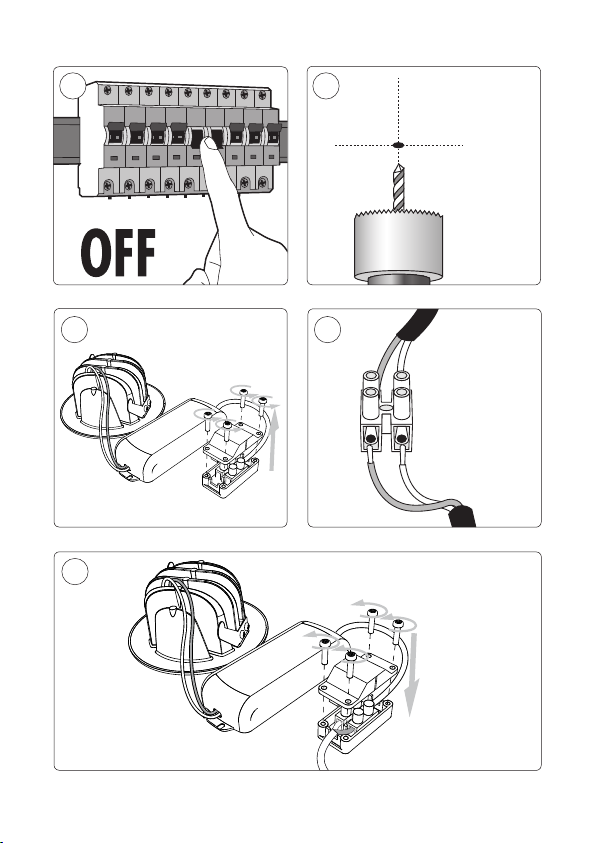 OFF