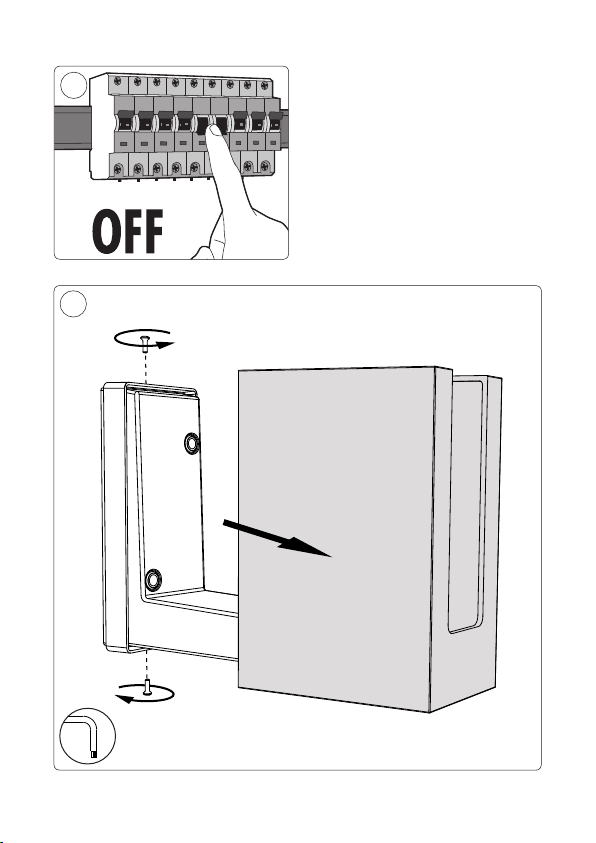 OFF