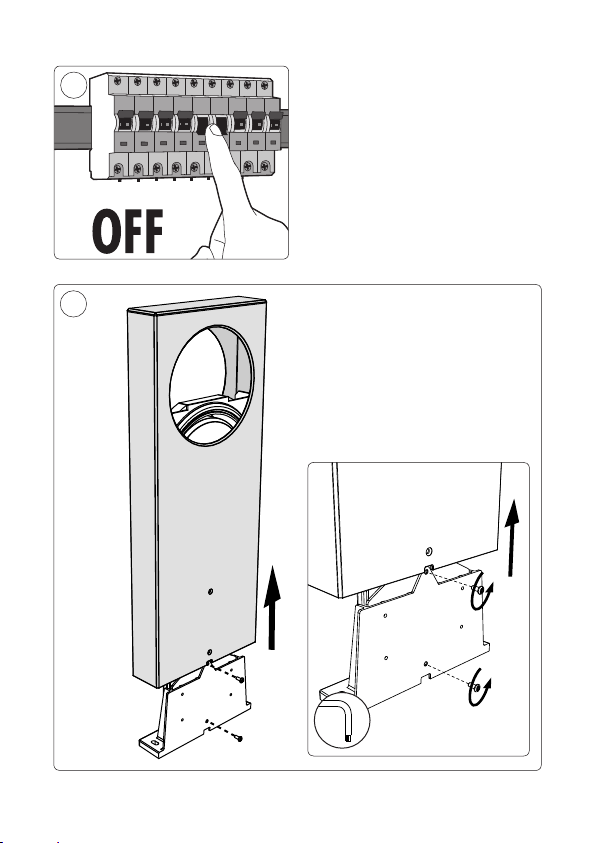 OFF