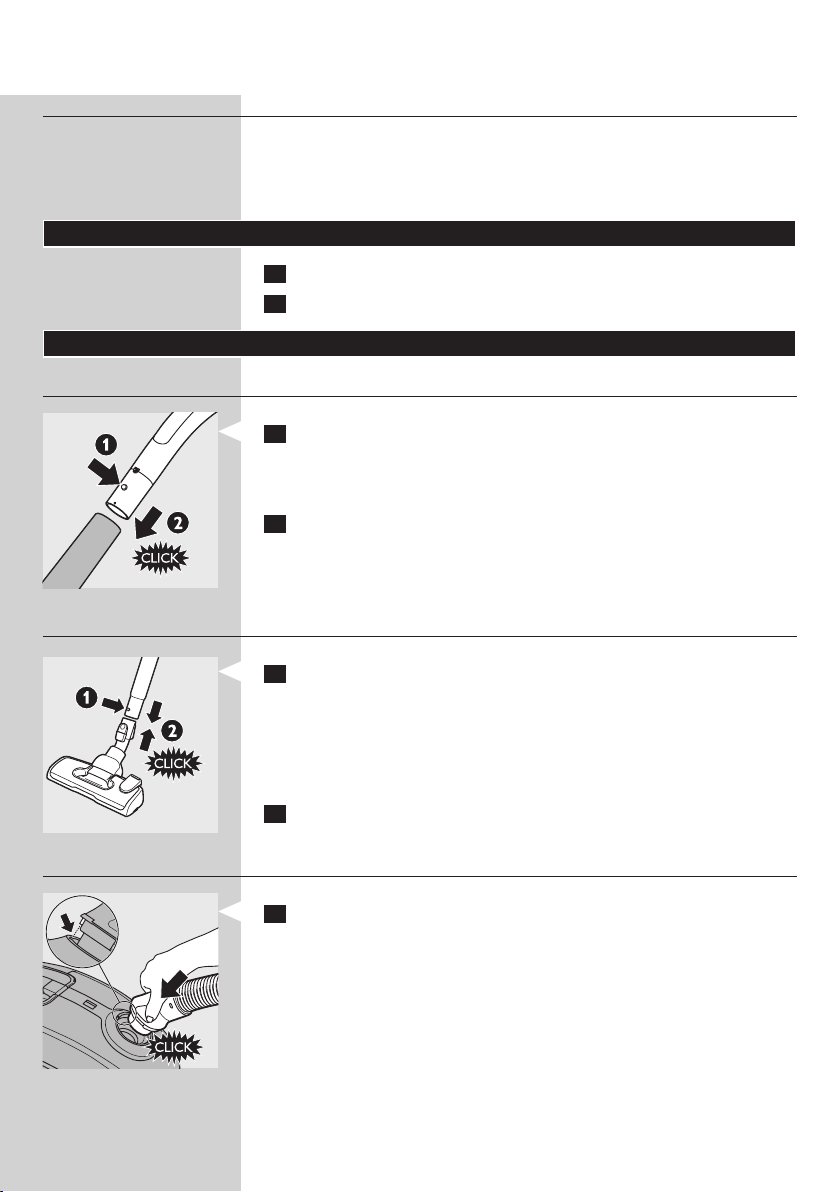 1

2

CLICK

1

2

CLICK

CLICK