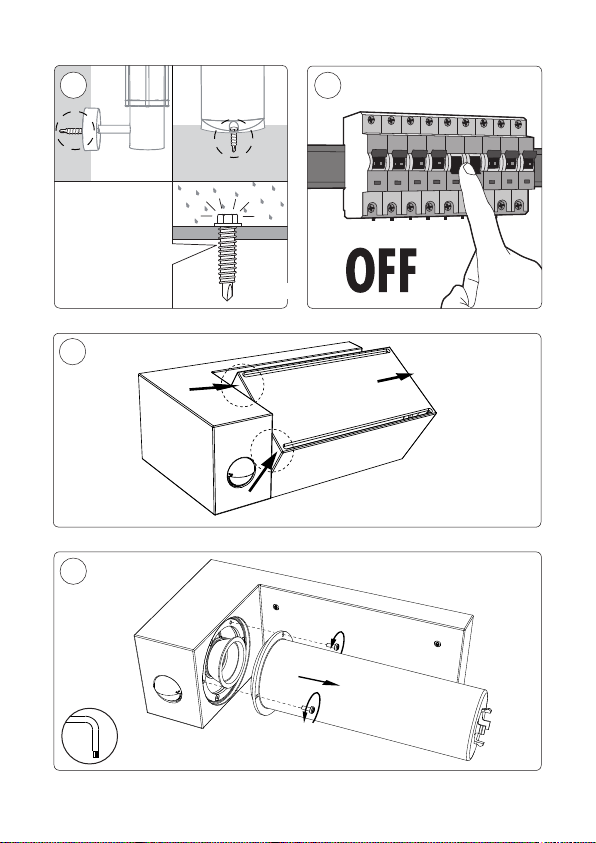 OFF