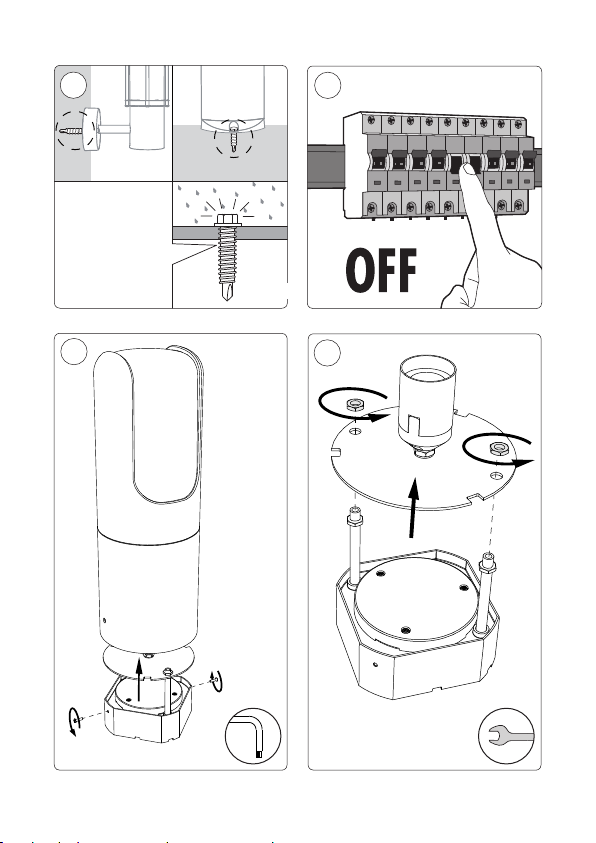 OFF