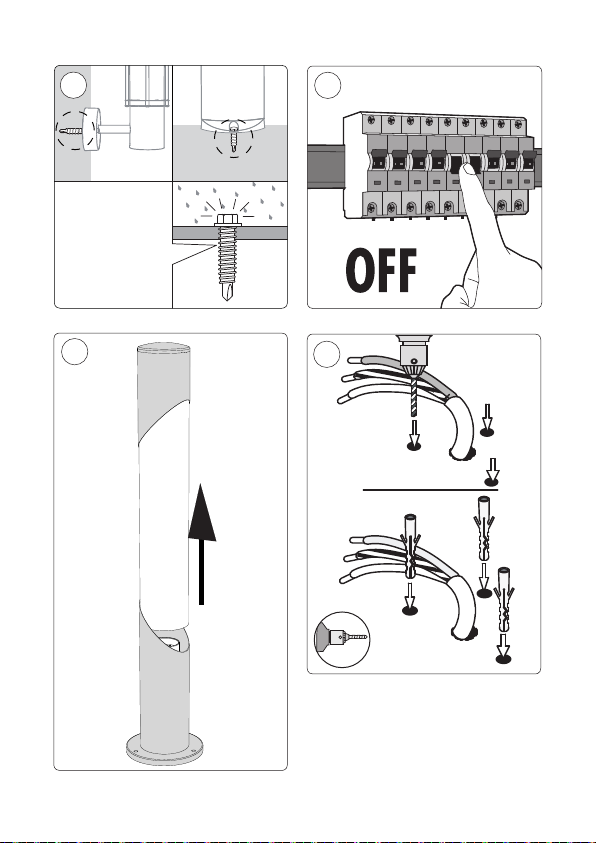 OFF