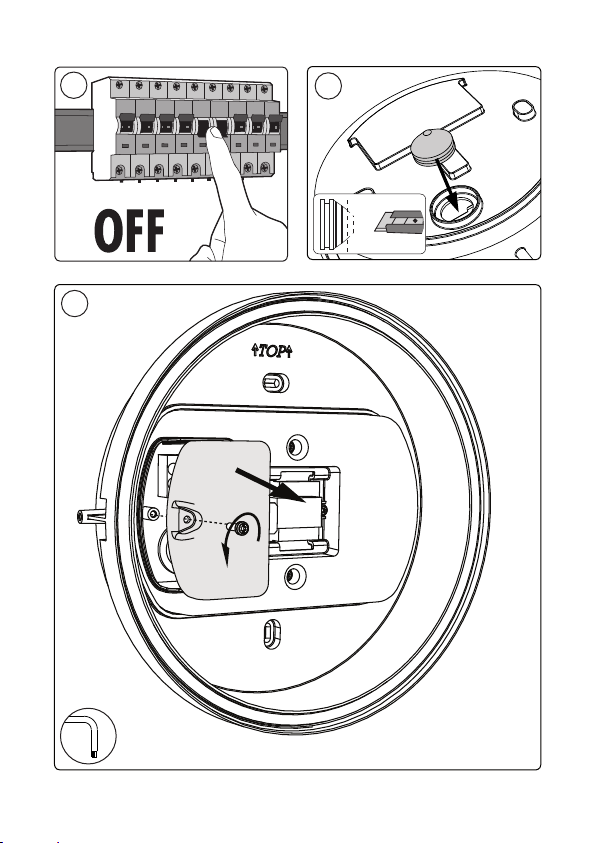 OFF

TOP