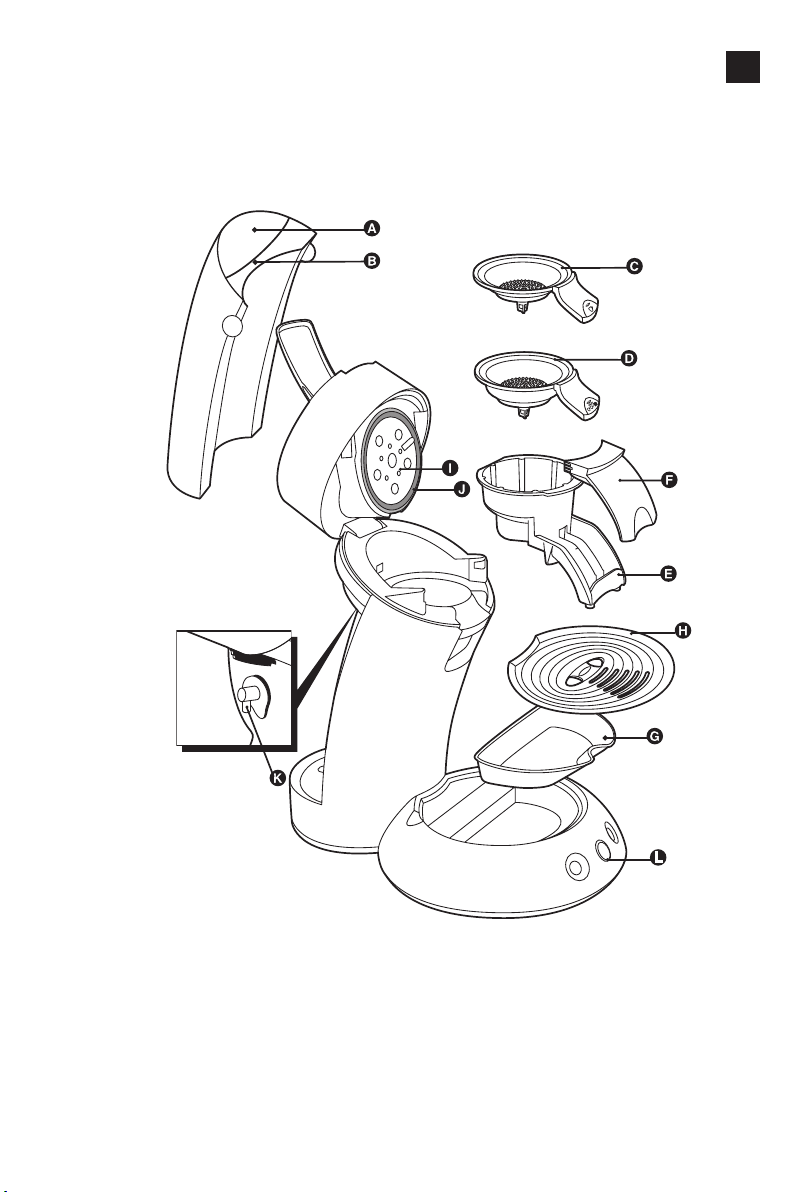 A
B
C
D
I
J
F
E
H
G
K
L