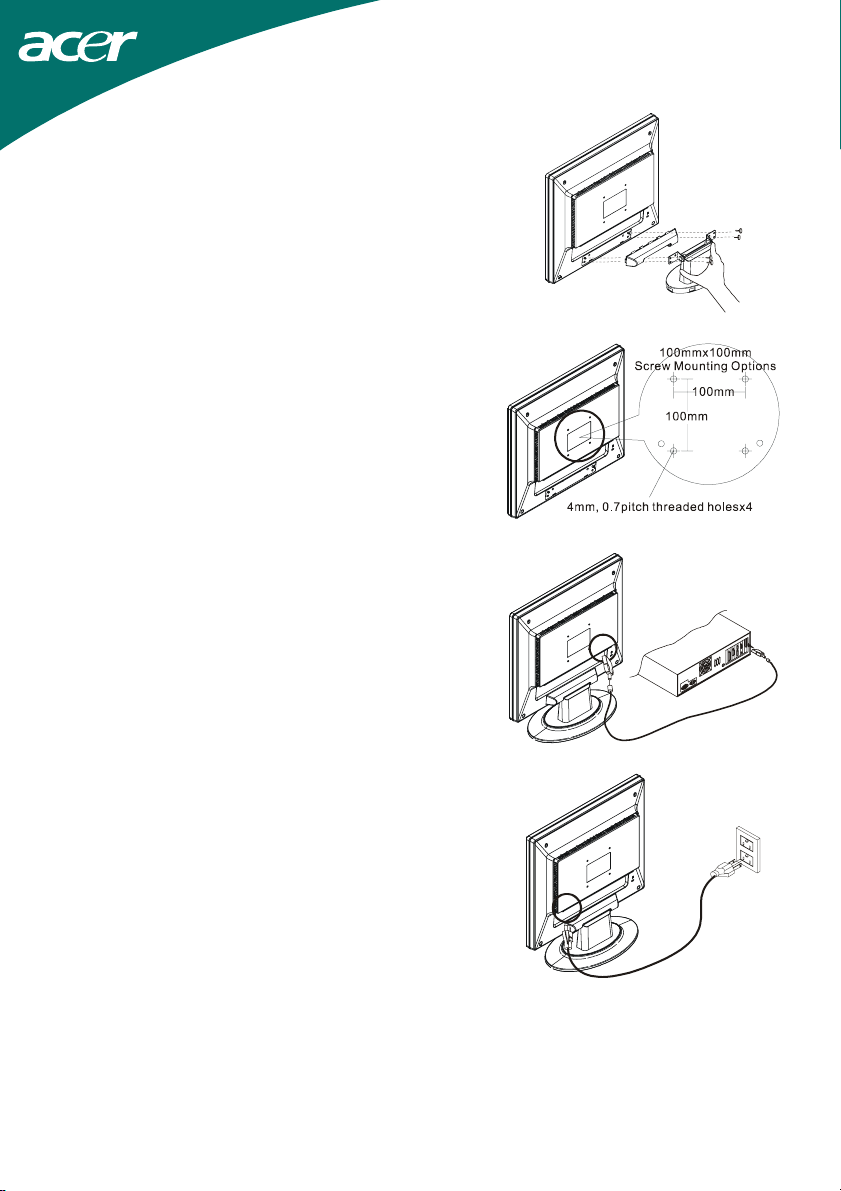 acer

100mmx100mm
Screw Mounting Options
100mm
100mm
4mm, 0.7pitch threaded holesx4