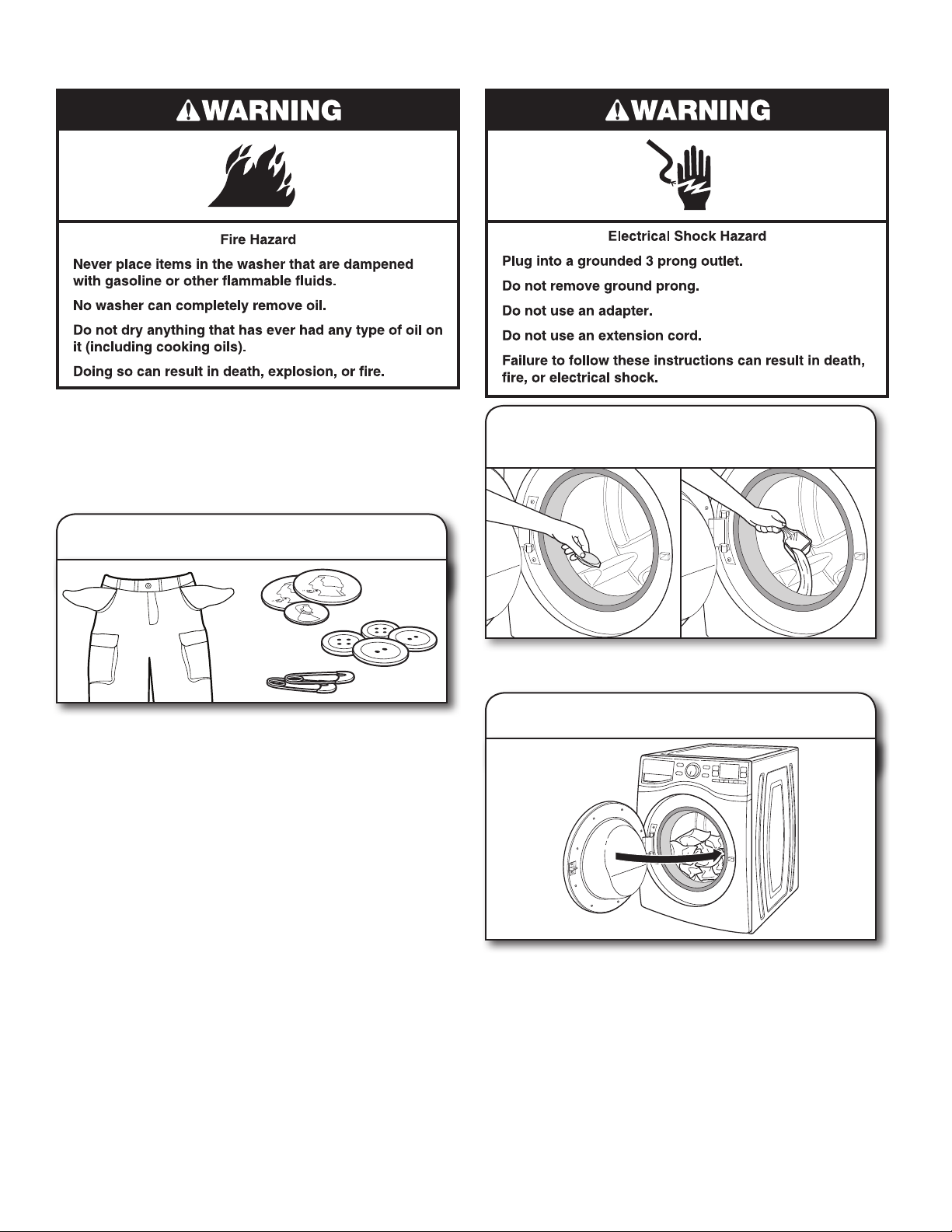 WARNING

Fire Hazard

Never place items in the washer that are dampened with gasoline or other flammable fluids.

No washer can completely remove oil.

Do not dry anything that has ever had any type of oil on it (including cooking oils).

Doing so can result in death, explosion, or fire.

WARNING

Electrical Shock Hazard

Plug into a grounded 3 prong outlet.

Do not remove ground prong.

Do not use an adapter.

Do not use an extension cord.

Failure to follow these instructions can result in death, fire, or electrical shock.