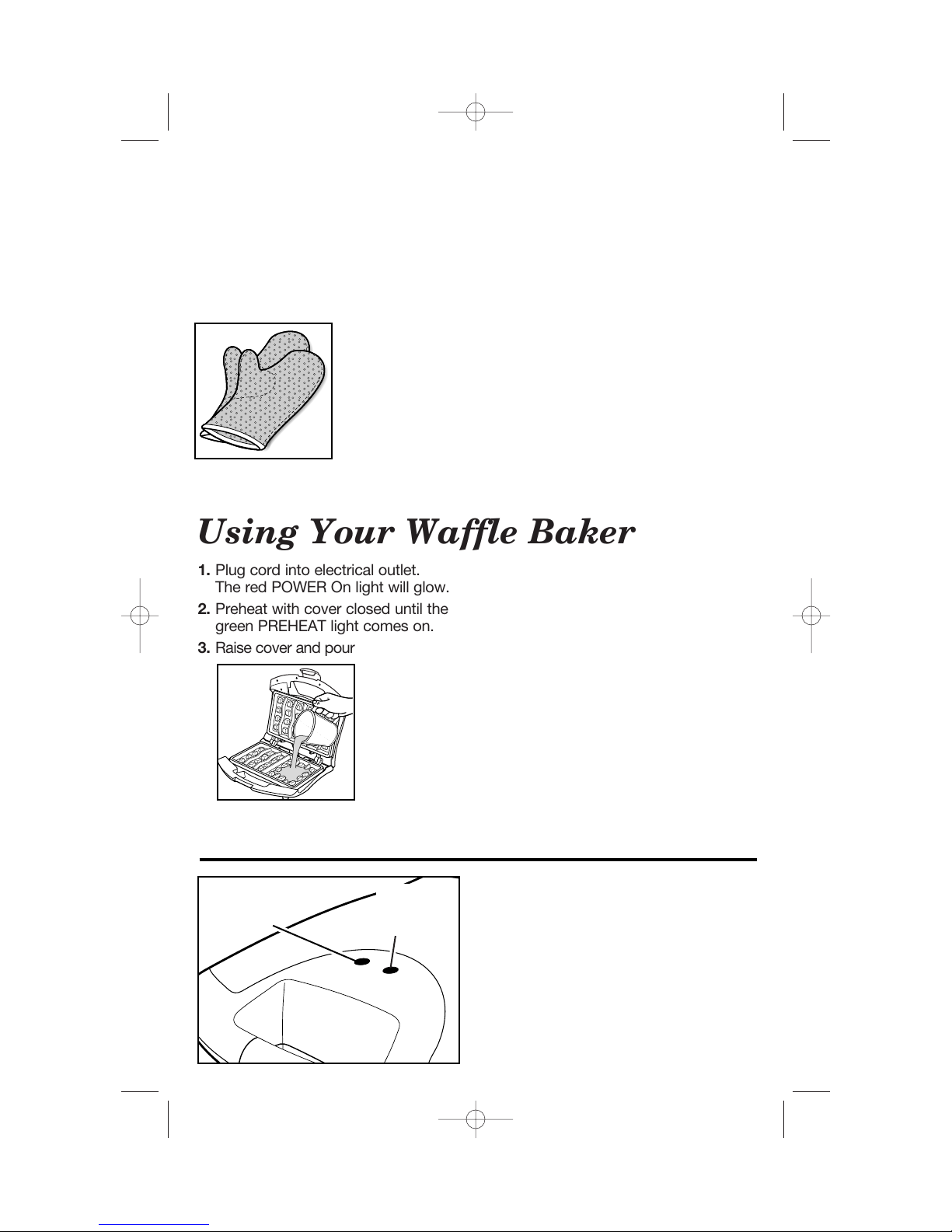 Using Your Waffle Baker

1. Plug cord into electrical outlet. The red POWER On light will glow.

2. Preheat with cover closed until the green PREHEAT light comes on.

3. Raise cover and pour