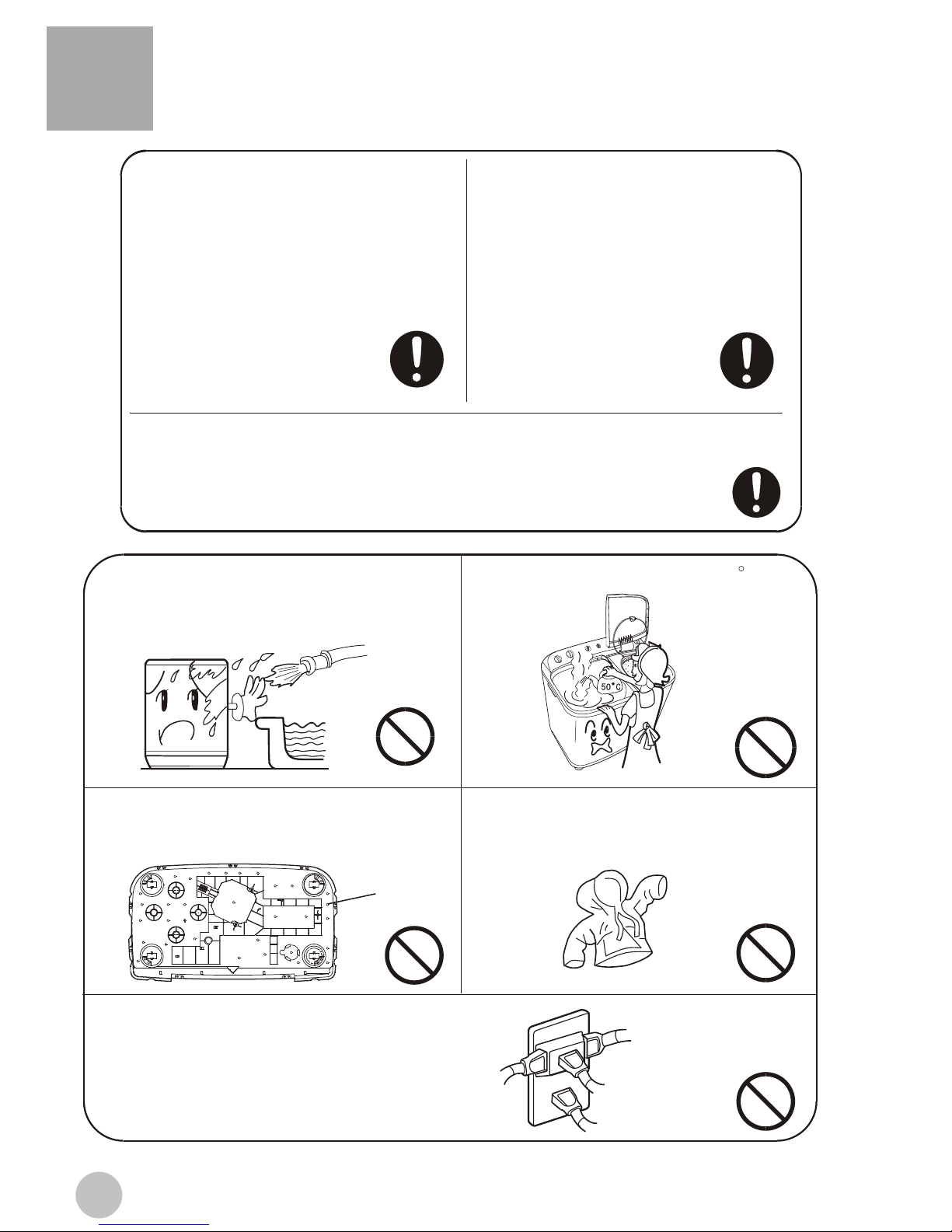 50°C