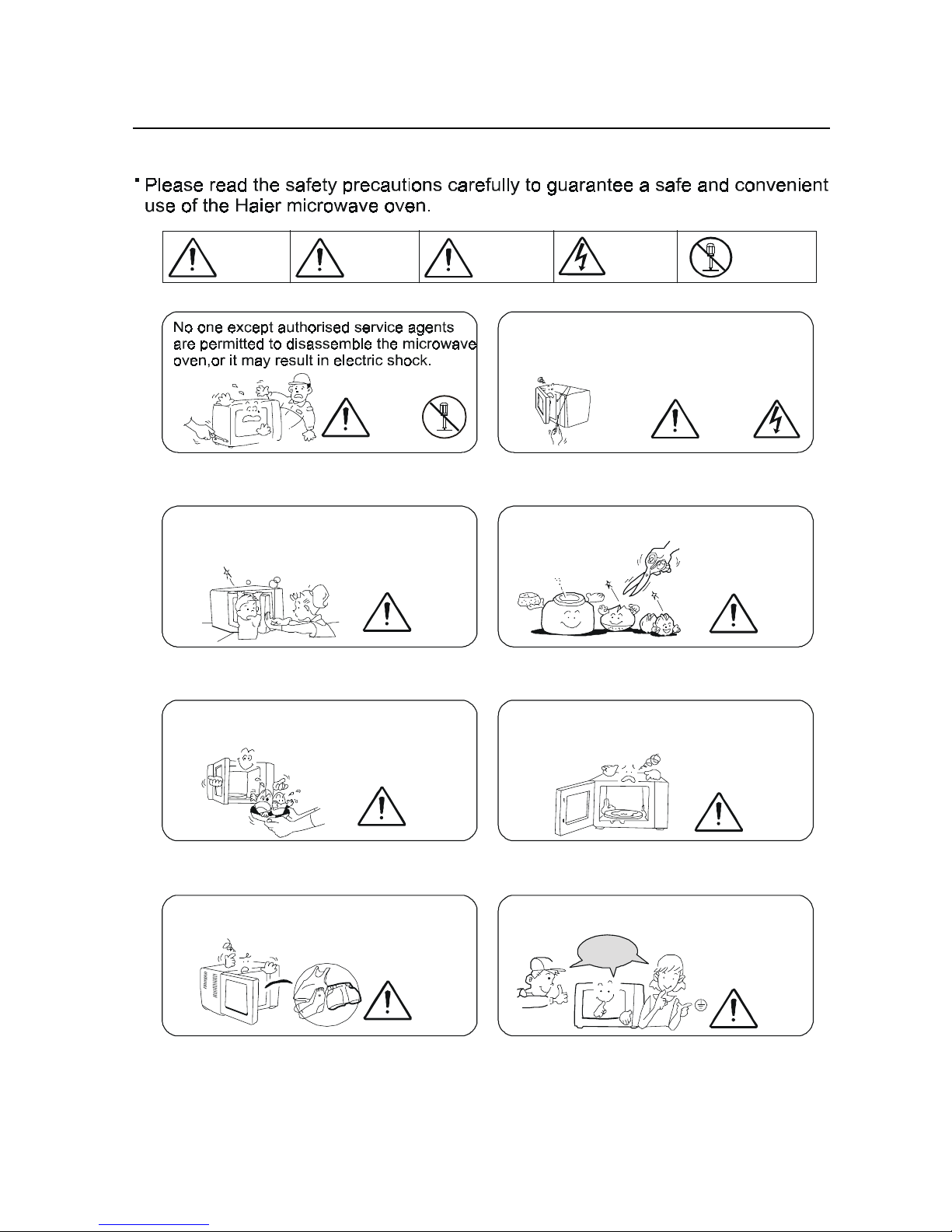 Please read the safety precautions carefully to guarantee a safe and convenient use of the Haier microwave oven.

No one except authorised service agents are permitted to disassemble the microwave oven,or it may result in electric shock.