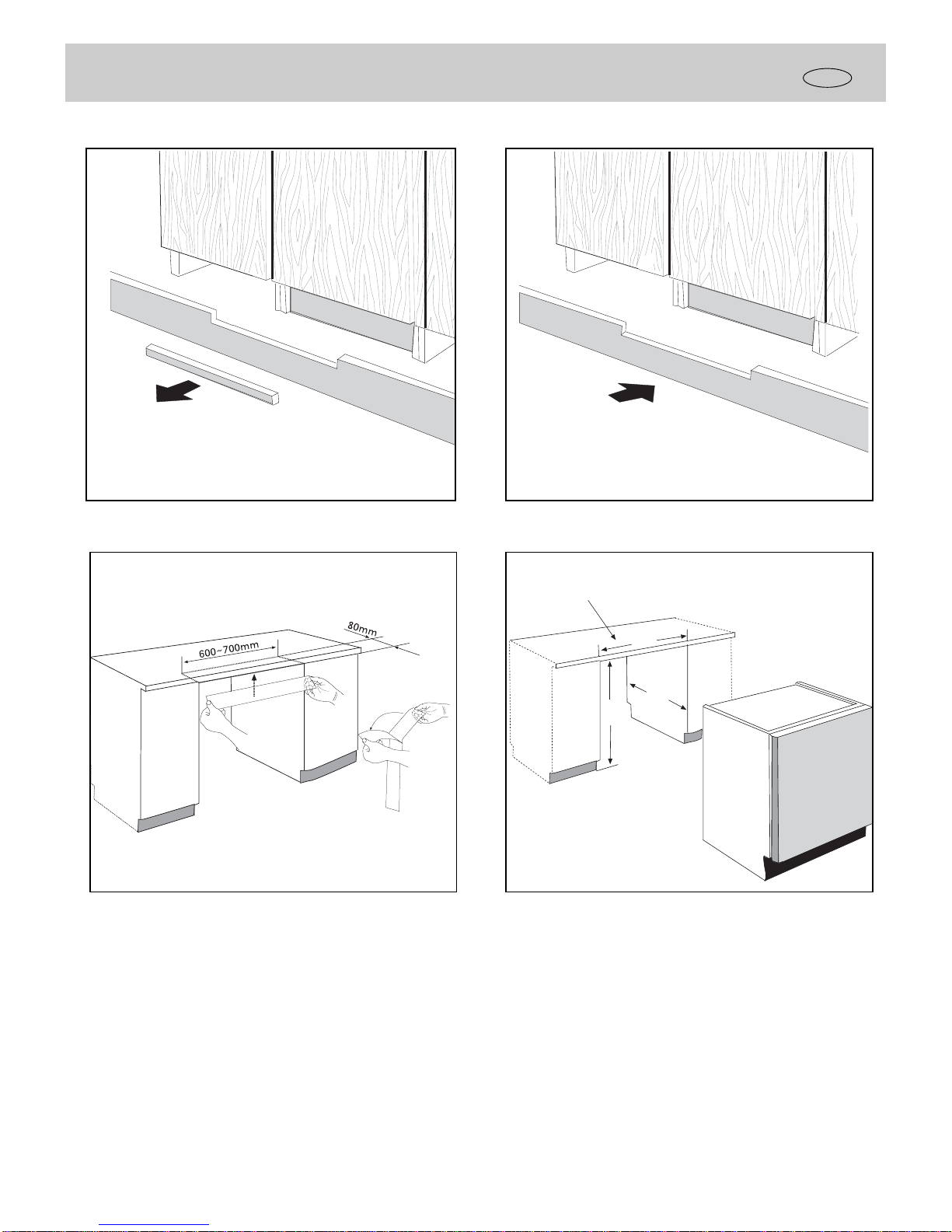 600~700mm

80mm