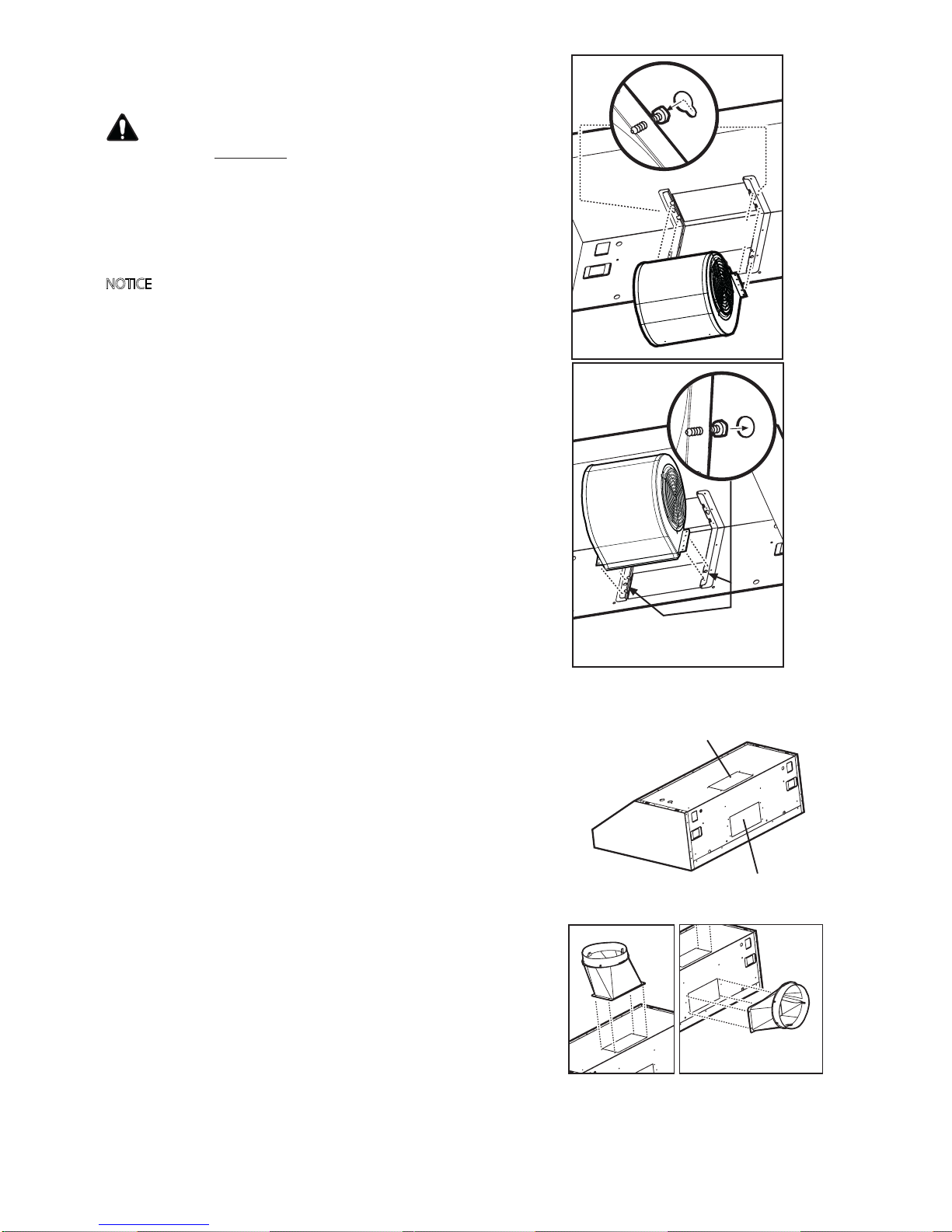 NOTICE