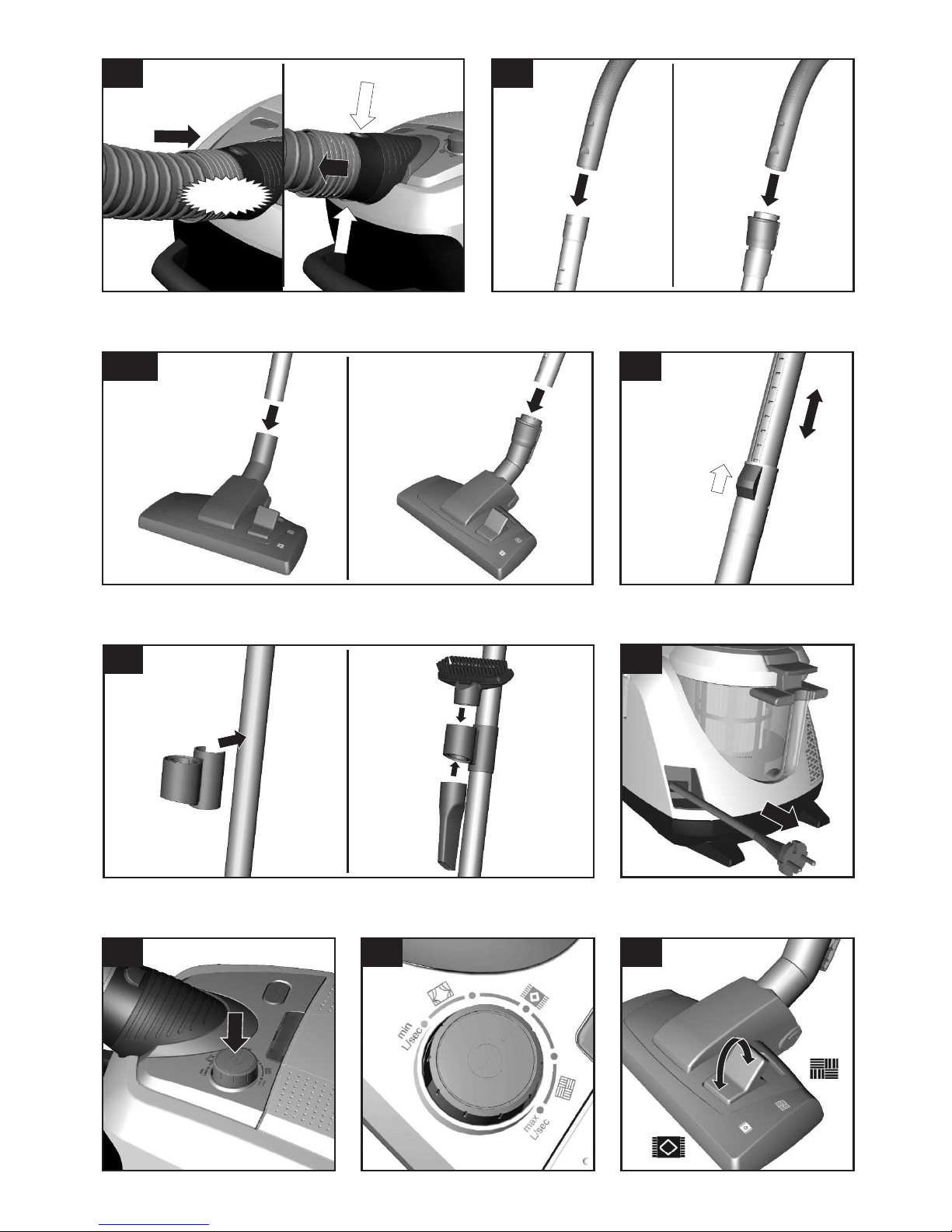 min
L/sec

max
L/sec