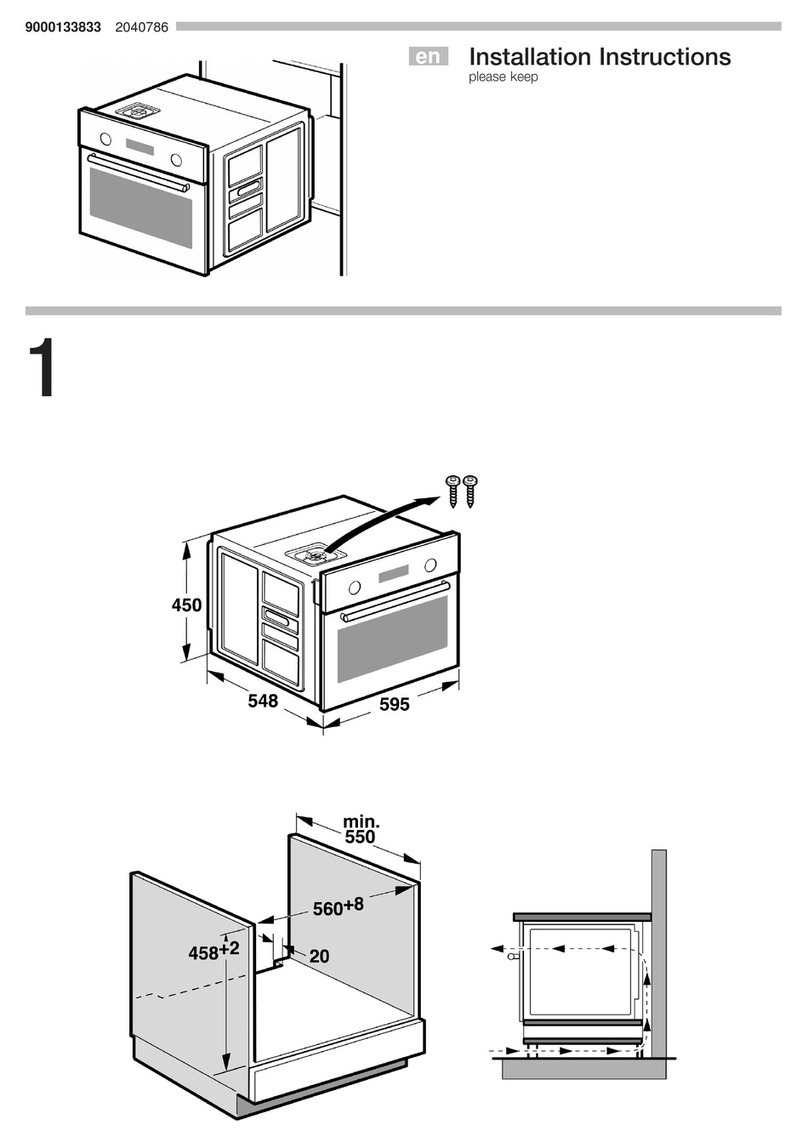 9000133833 2040786

en Installation Instructions
please keep

1

450

548

595

min.
550

$560^{+8}$

$458^{+2}$

20