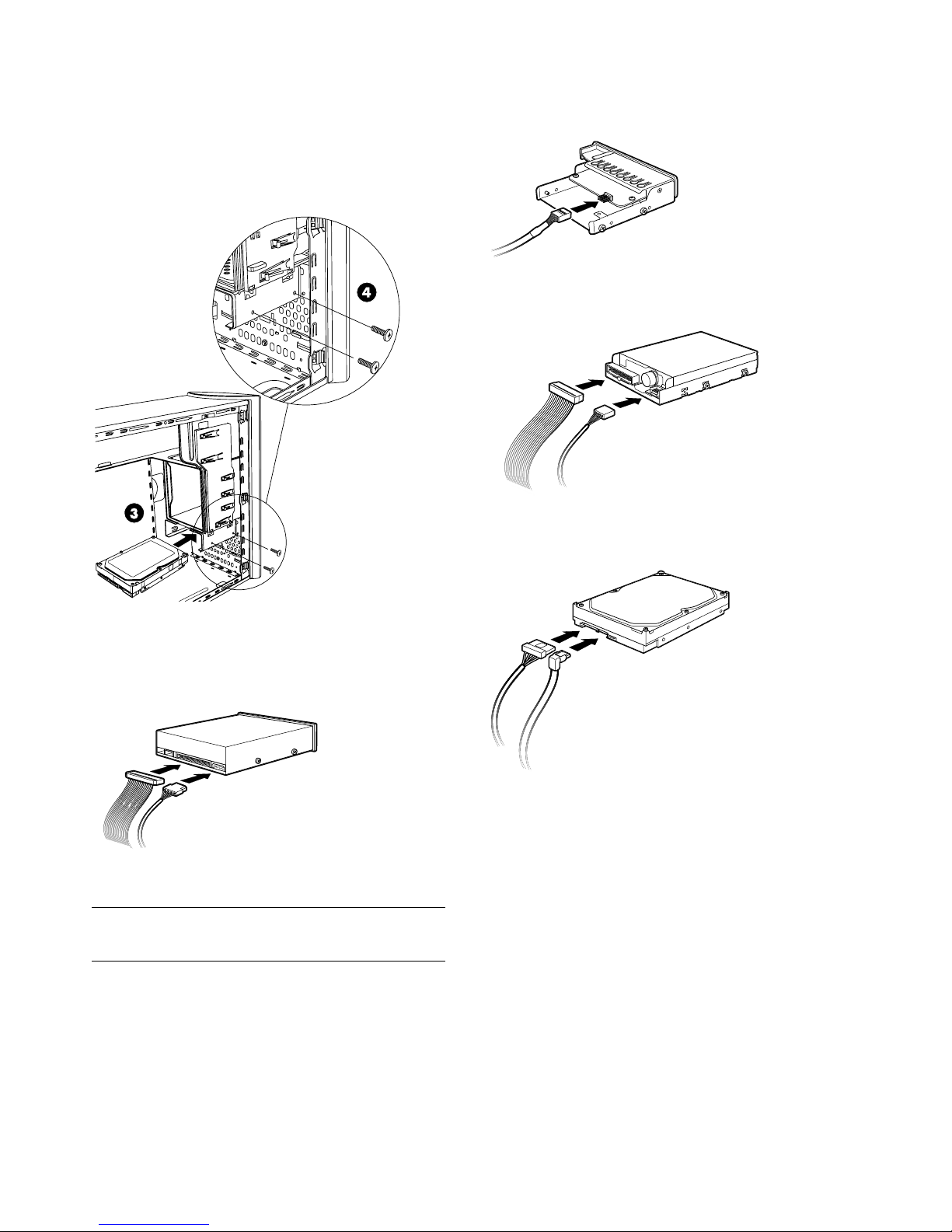 4

3