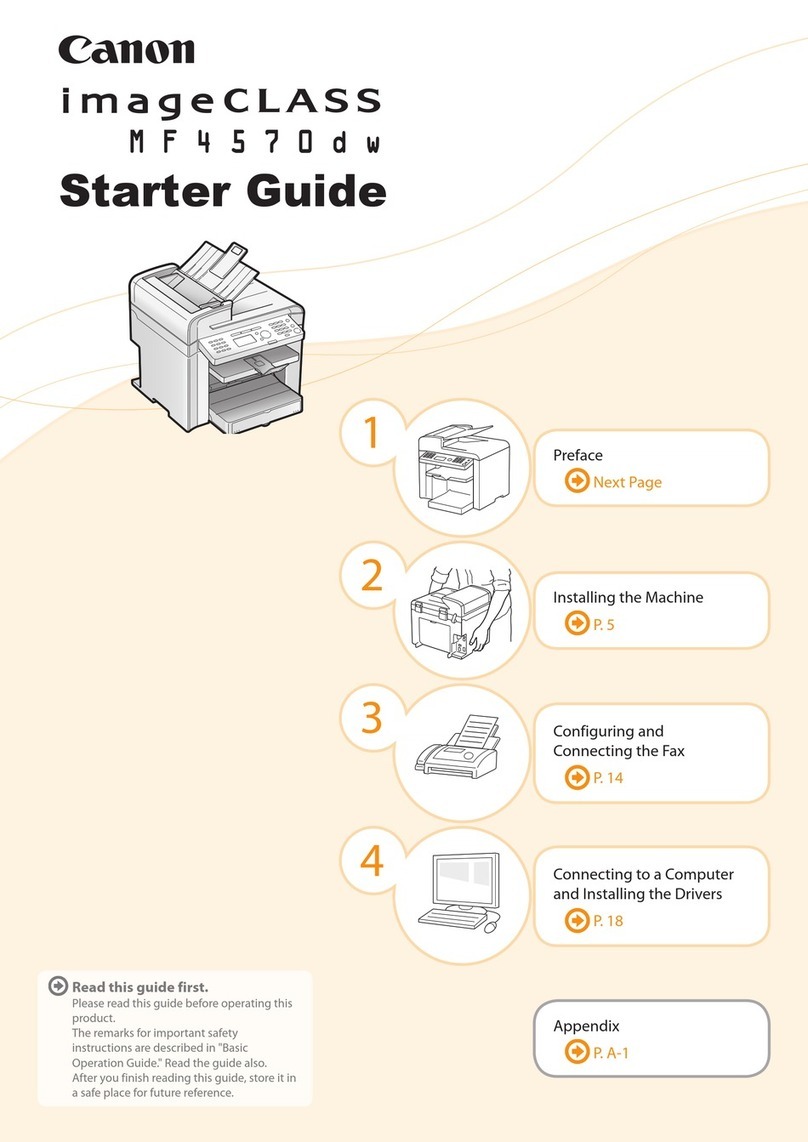 Canon

imageCLASS

MF4570dw

Starter Guide

1

Preface

Next Page

2

Installing the Machine

P. 5

3

Configuring and Connecting the Fax

P. 14

4

Connecting to a Computer and Installing the Drivers

P. 18

Read this guide first.

Please read this guide before operating this product.
The remarks for important safety instructions are described in "Basic Operation Guide." Read the guide also.
After you finish reading this guide, store it in a safe place for future reference.

Appendix

P. A-1