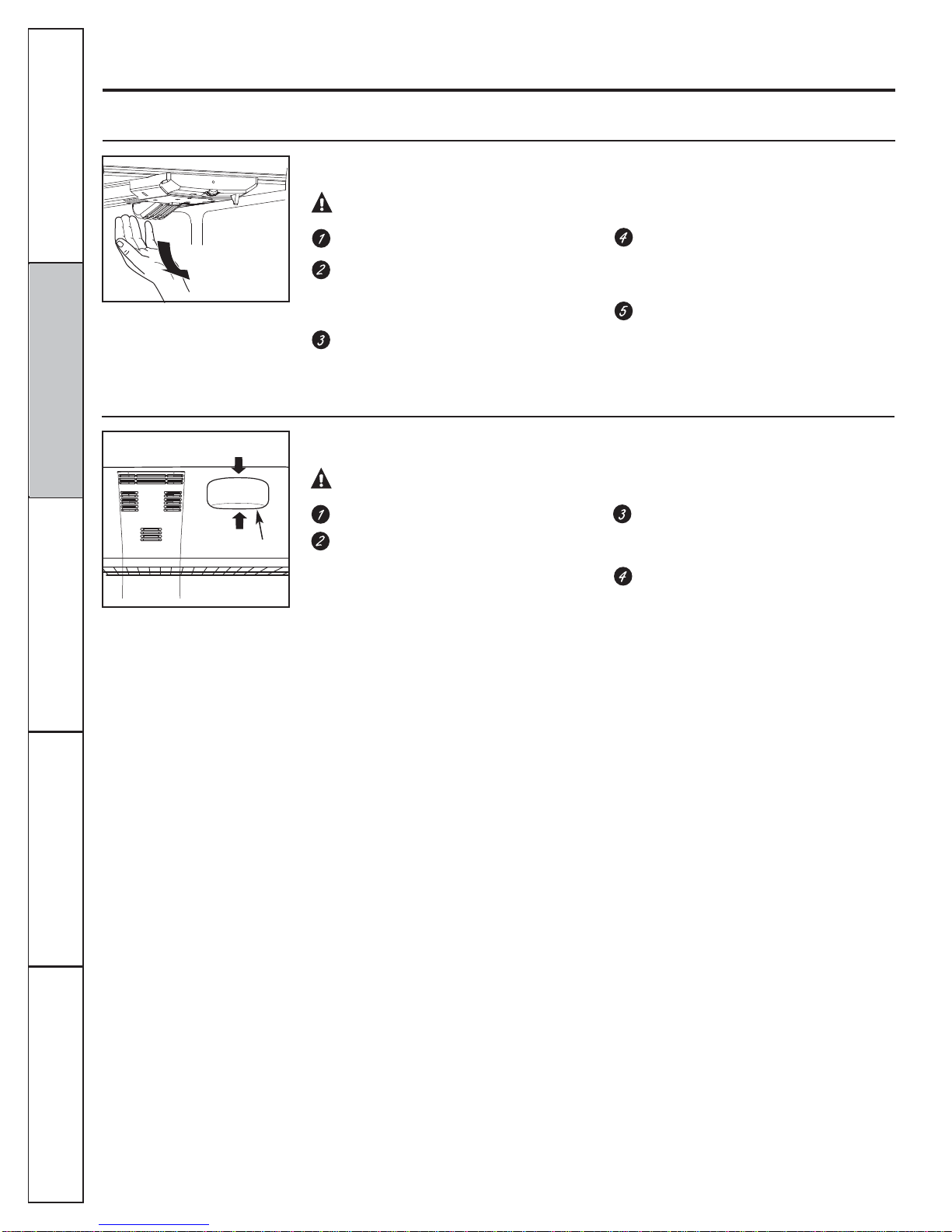 1

2

3

4

5

1

2

3

4