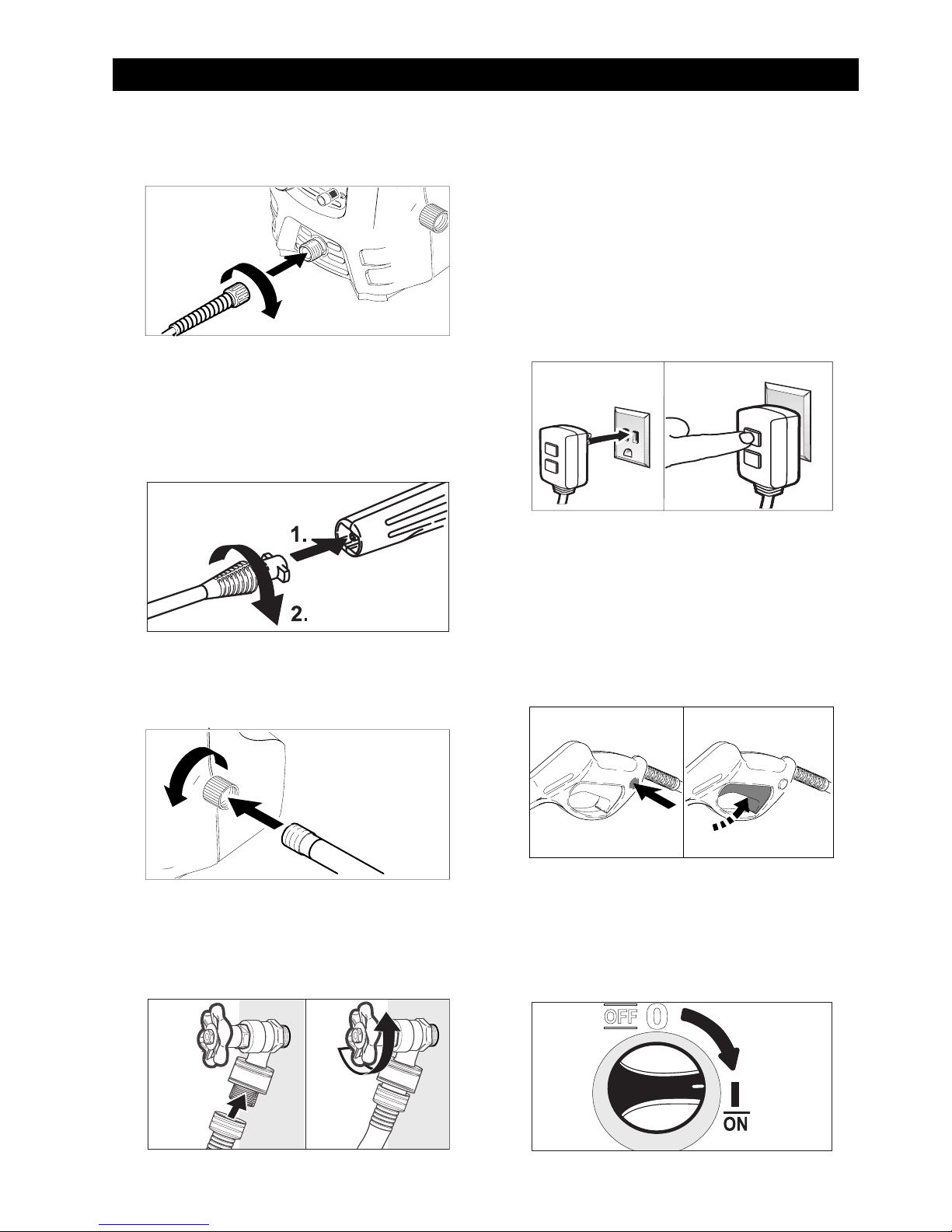 1.

2.

OFF 0

I

ON