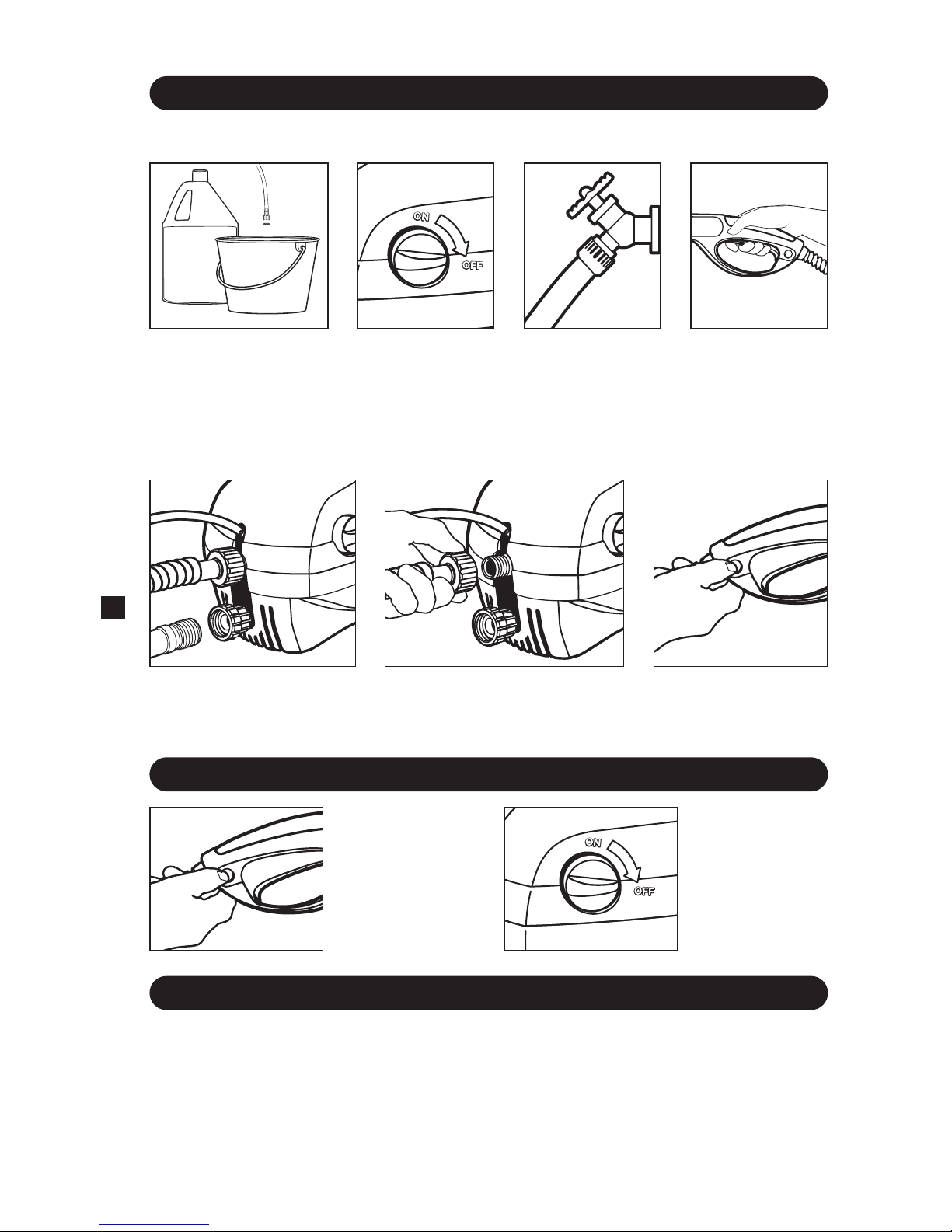 ON
OFF

ON
OFF