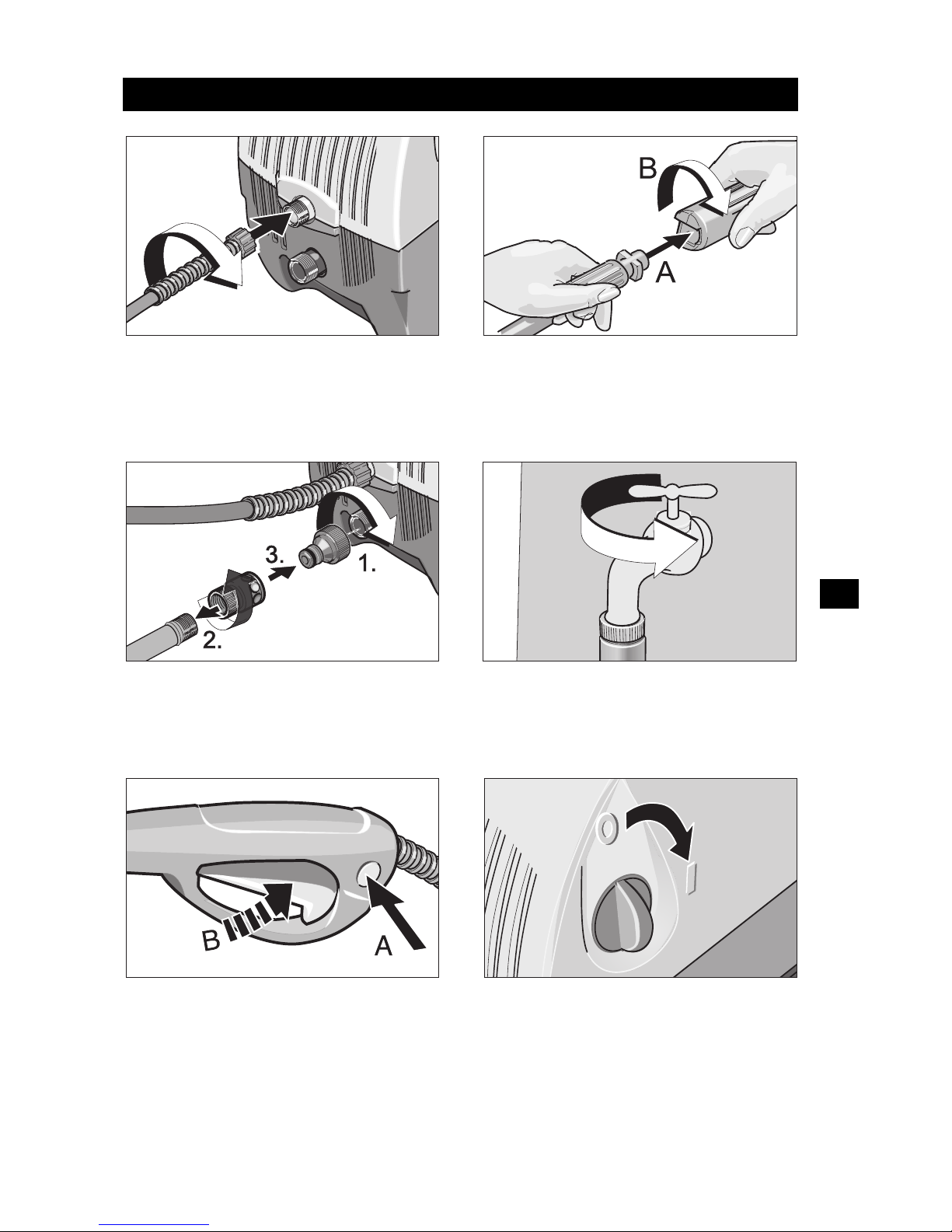 B

A

3.

1.

2.

B

A