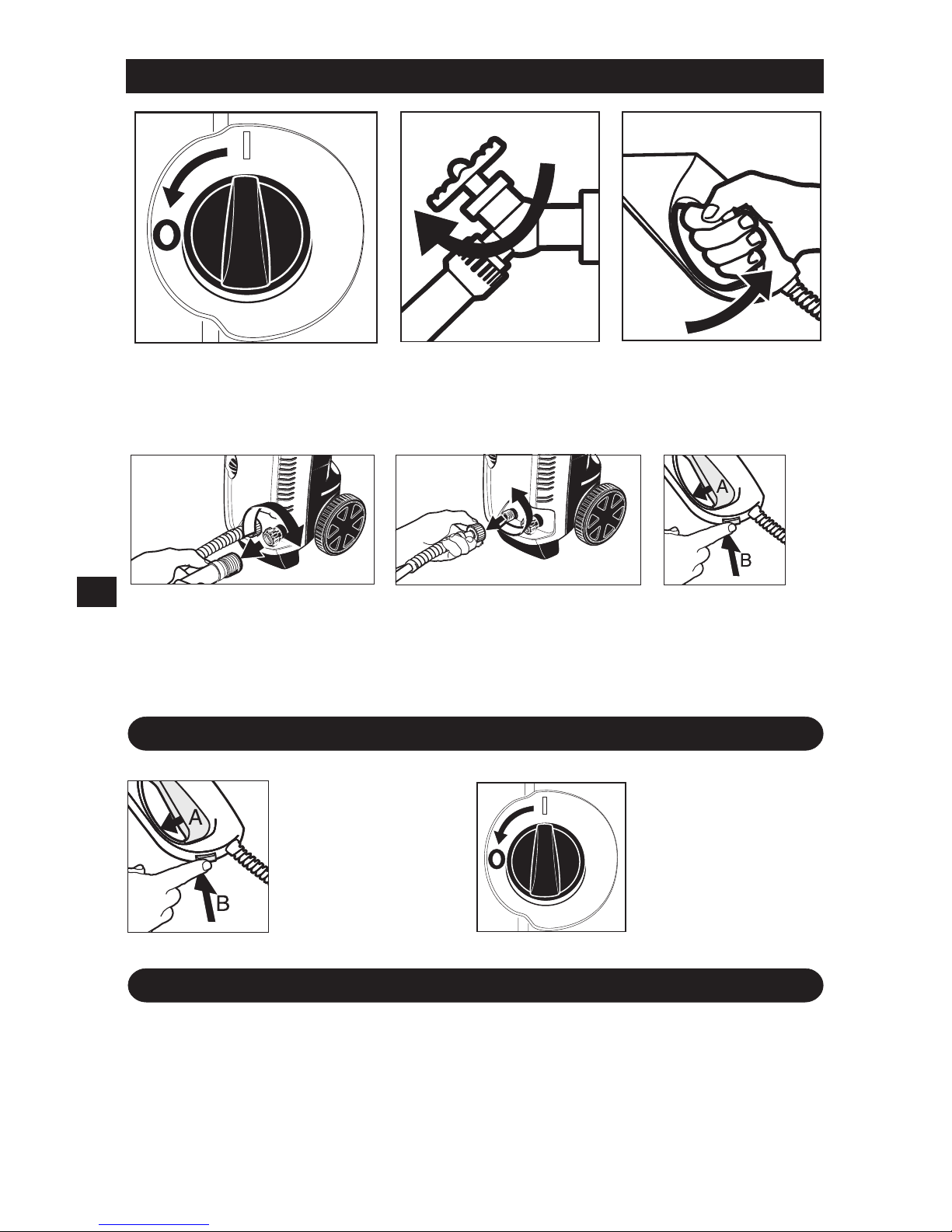 I
O
A
B
A
B
I
O