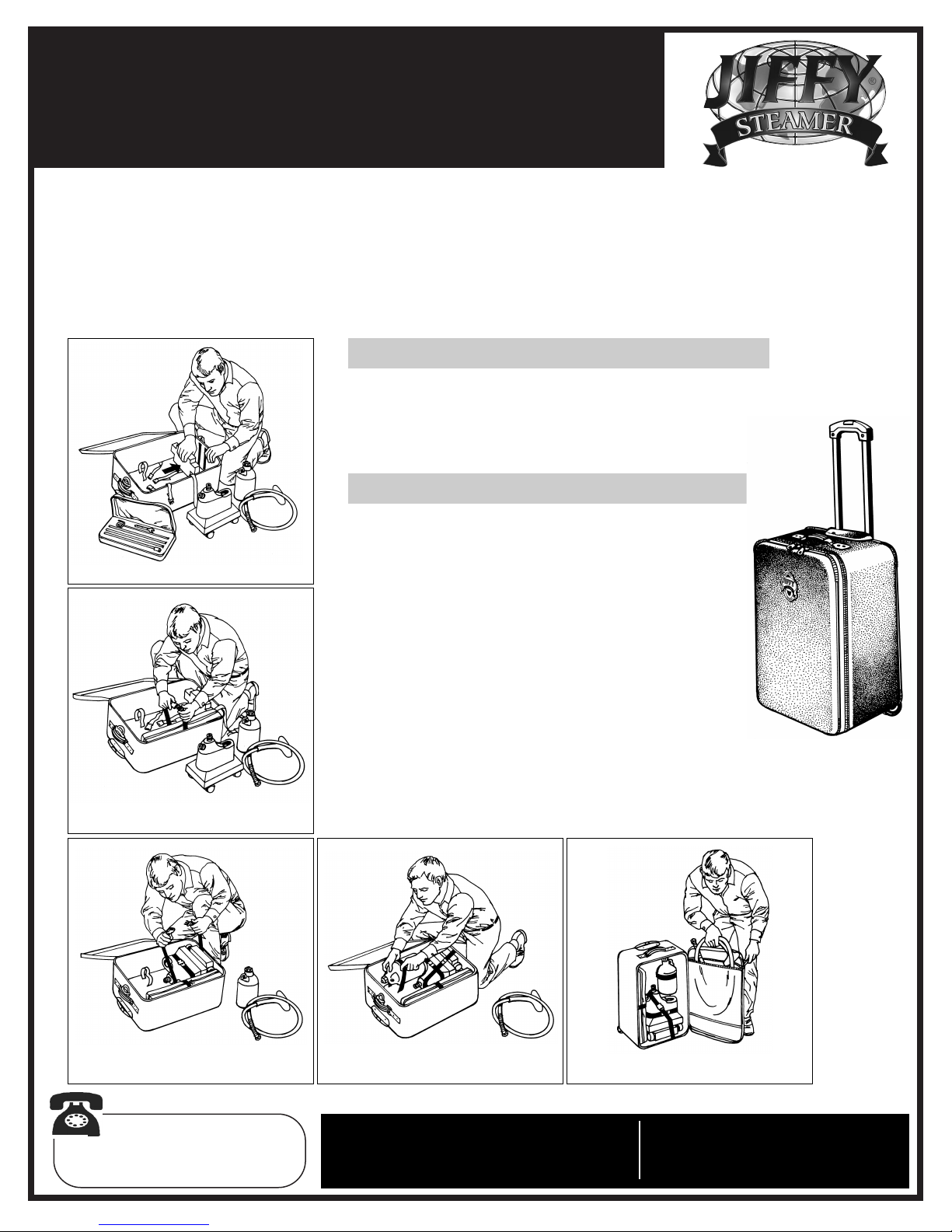 JIFFY®
STEAMER