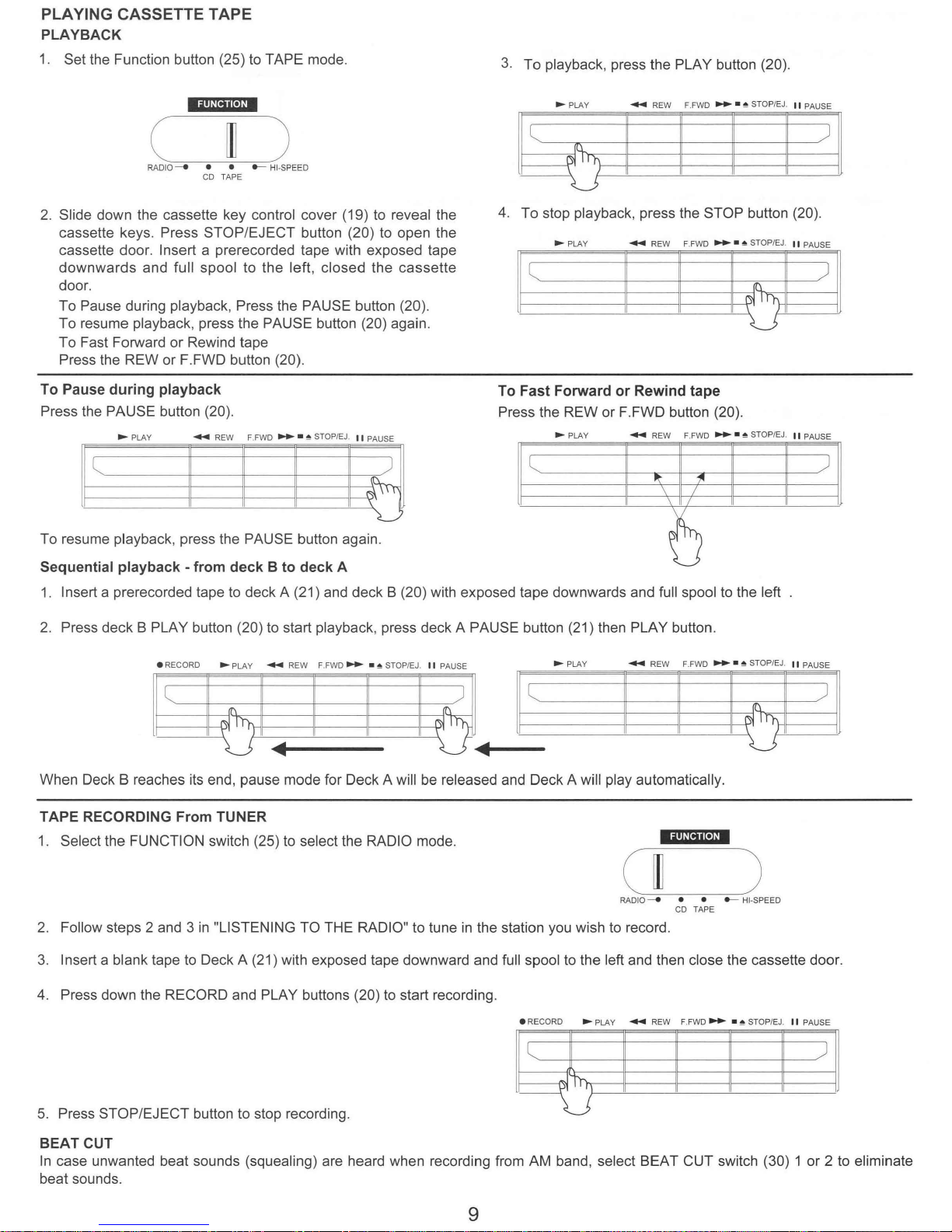 PLAYING CASSETTE TAPE
PLAYBACK

1. Set the Function button (25) to TAPE mode.

FUNCTION

RADIO CD TAPE HI-SPEED

2. Slide down the cassette key control cover (19) to reveal the cassette keys. Press STOP/EJECT button (20) to open the cassette door. Insert a prerecorded tape with exposed tape downwards and full spool to the left, closed the cassette door.
To Pause during playback, Press the PAUSE button (20).
To resume playback, press the PAUSE button (20) again.
To Fast Forward or Rewind tape
Press the REW or F.FWD button (20).

3. To playback, press the PLAY button (20).

PLAY REW F.FWD STOP/EJ. PAUSE

4. To stop playback, press the STOP button (20).

PLAY REW F.FWD STOP/EJ. PAUSE

To Pause during playback
Press the PAUSE button (20).

PLAY REW F.FWD STOP/EJ. PAUSE

To resume playback, press the PAUSE button again.

To Fast Forward or Rewind tape
Press the REW or F.FWD button (20).

PLAY REW F.FWD STOP/EJ. PAUSE

Sequential playback - from deck B to deck A
1. Insert a prerecorded tape to deck A (21) and deck B (20) with exposed tape downwards and full spool to the left .
2. Press deck B PLAY button (20) to start playback, press deck A PAUSE button (21) then PLAY button.

RECORD PLAY REW F.FWD STOP/EJ. PAUSE

PLAY REW F.FWD STOP/EJ. PAUSE

When Deck B reaches its end, pause mode for Deck A will be released and Deck A will play automatically.

TAPE RECORDING From TUNER
1. Select the FUNCTION switch (25) to select the RADIO mode.

FUNCTION

RADIO CD TAPE HI-SPEED

2. Follow steps 2 and 3 in "LISTENING TO THE RADIO" to tune in the station you wish to record.
3. Insert a blank tape to Deck A (21) with exposed tape downward and full spool to the left and then close the cassette door.
4. Press down the RECORD and PLAY buttons (20) to start recording.

RECORD PLAY REW F.FWD STOP/EJ. PAUSE

5. Press STOP/EJECT button to stop recording.

BEAT CUT
In case unwanted beat sounds (squealing) are heard when recording from AM band, select BEAT CUT switch (30) 1 or 2 to eliminate beat sounds.

9