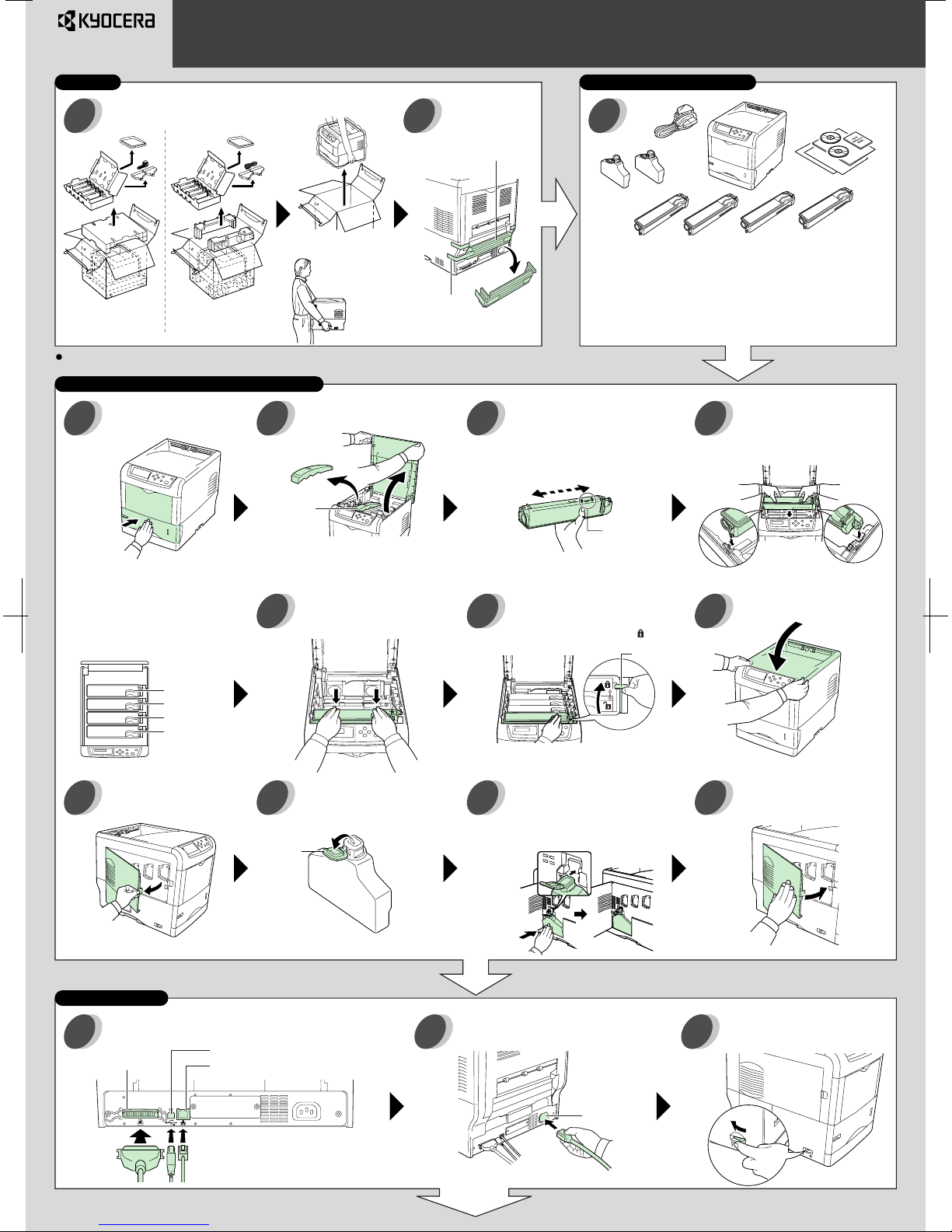 KYOCERA