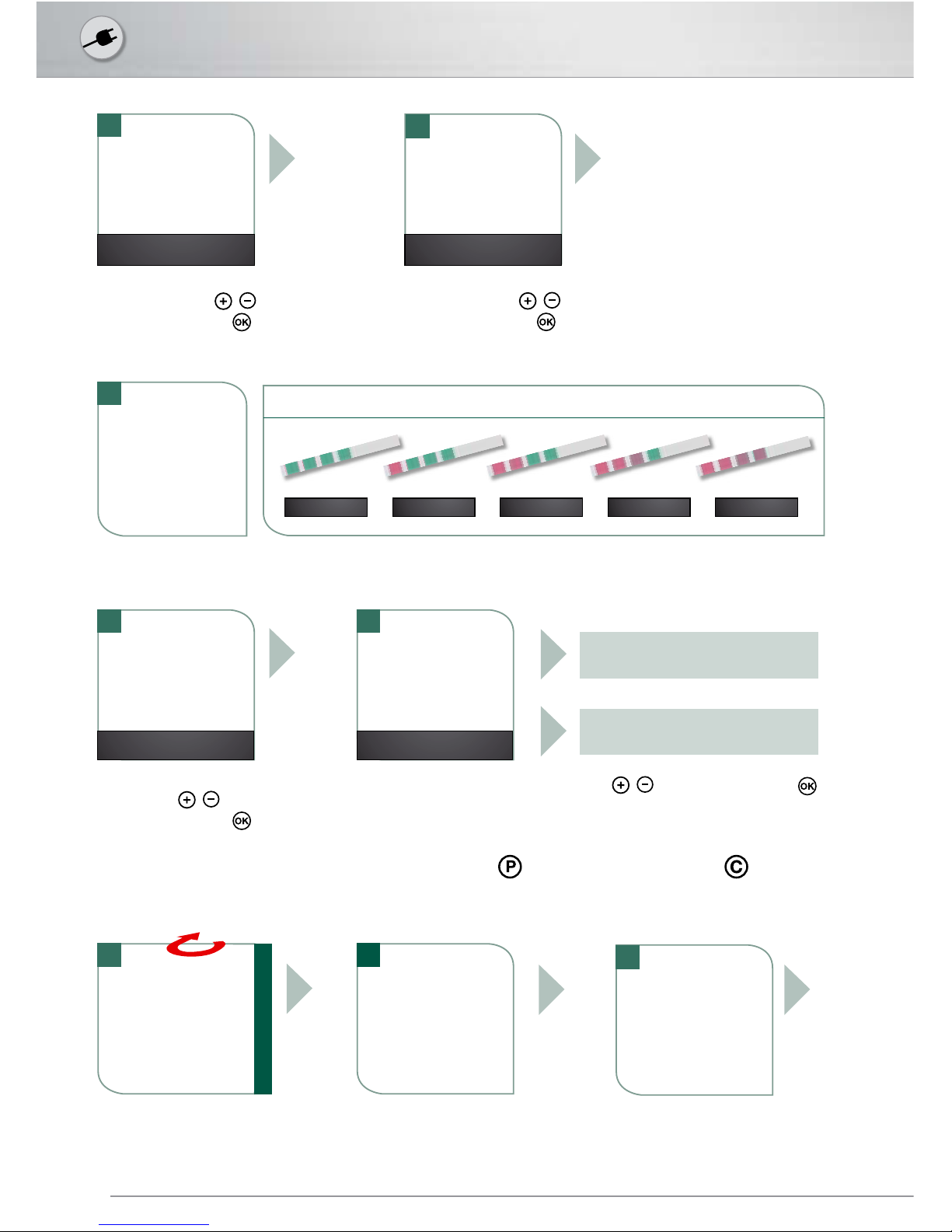 OK
OK
OK
OK
P
C