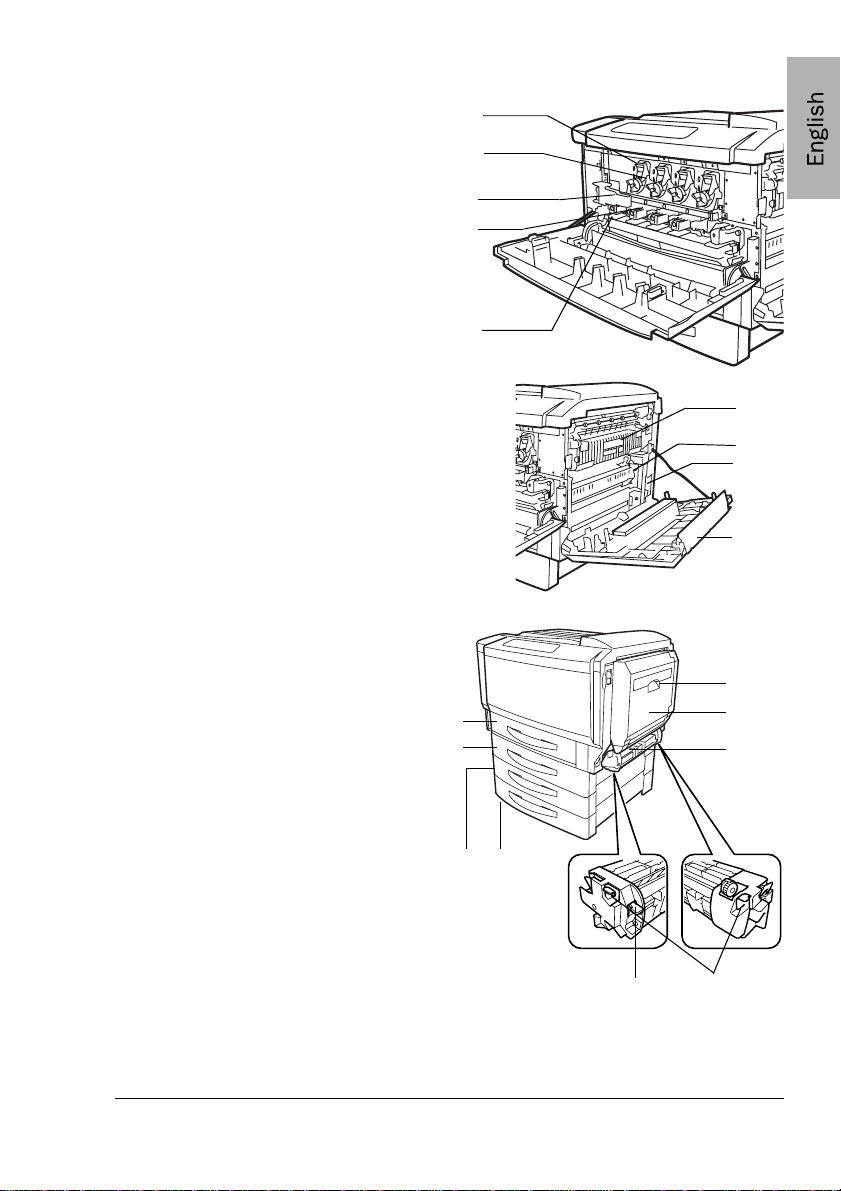 English