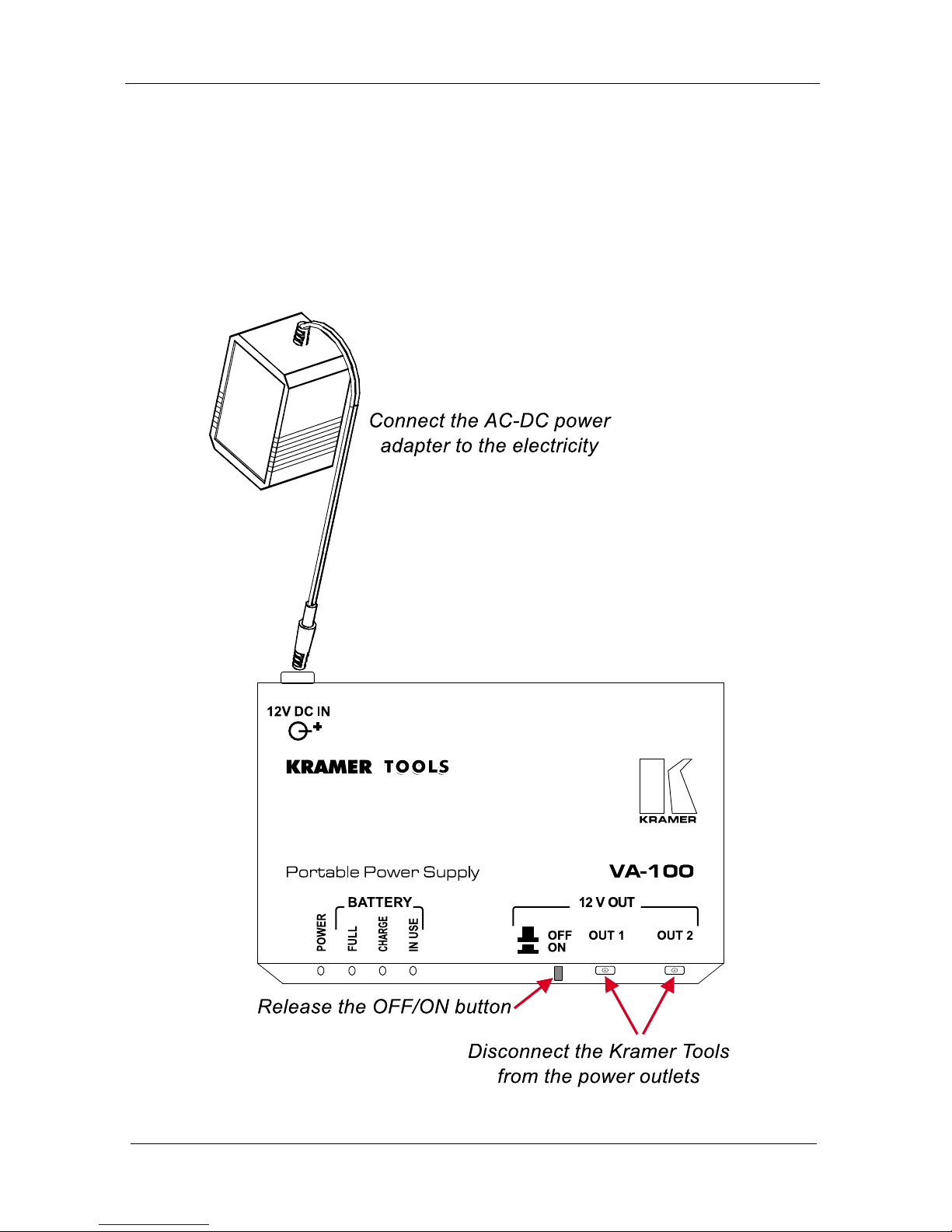 Connect the AC-DC power adapter to the electricity

12V DC IN

KRAMER TOOLS

KRAMER

Portable Power Supply

VA-100

BATTERY

POWER

FULL

CHARGE

IN USE

12 V OUT

OFF
ON

OUT 1

OUT 2

Release the OFF/ON button

Disconnect the Kramer Tools from the power outlets