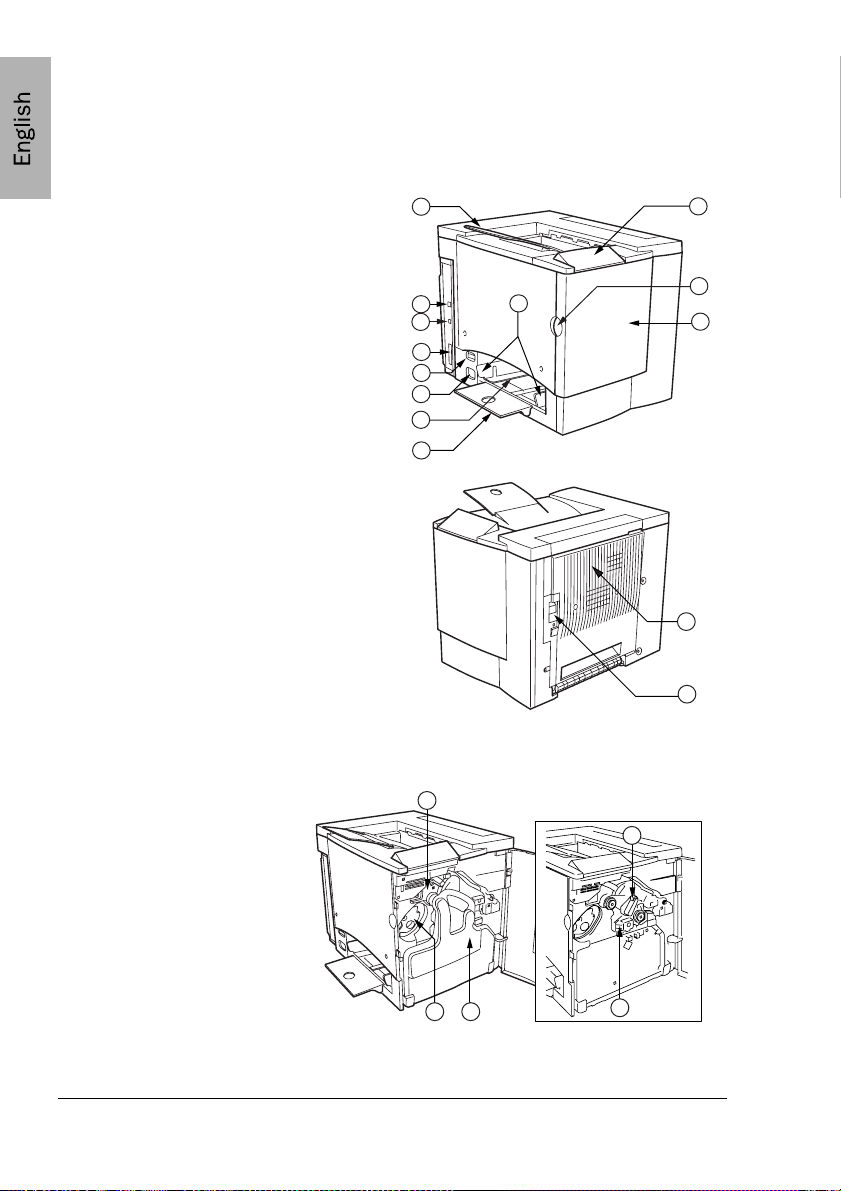 English