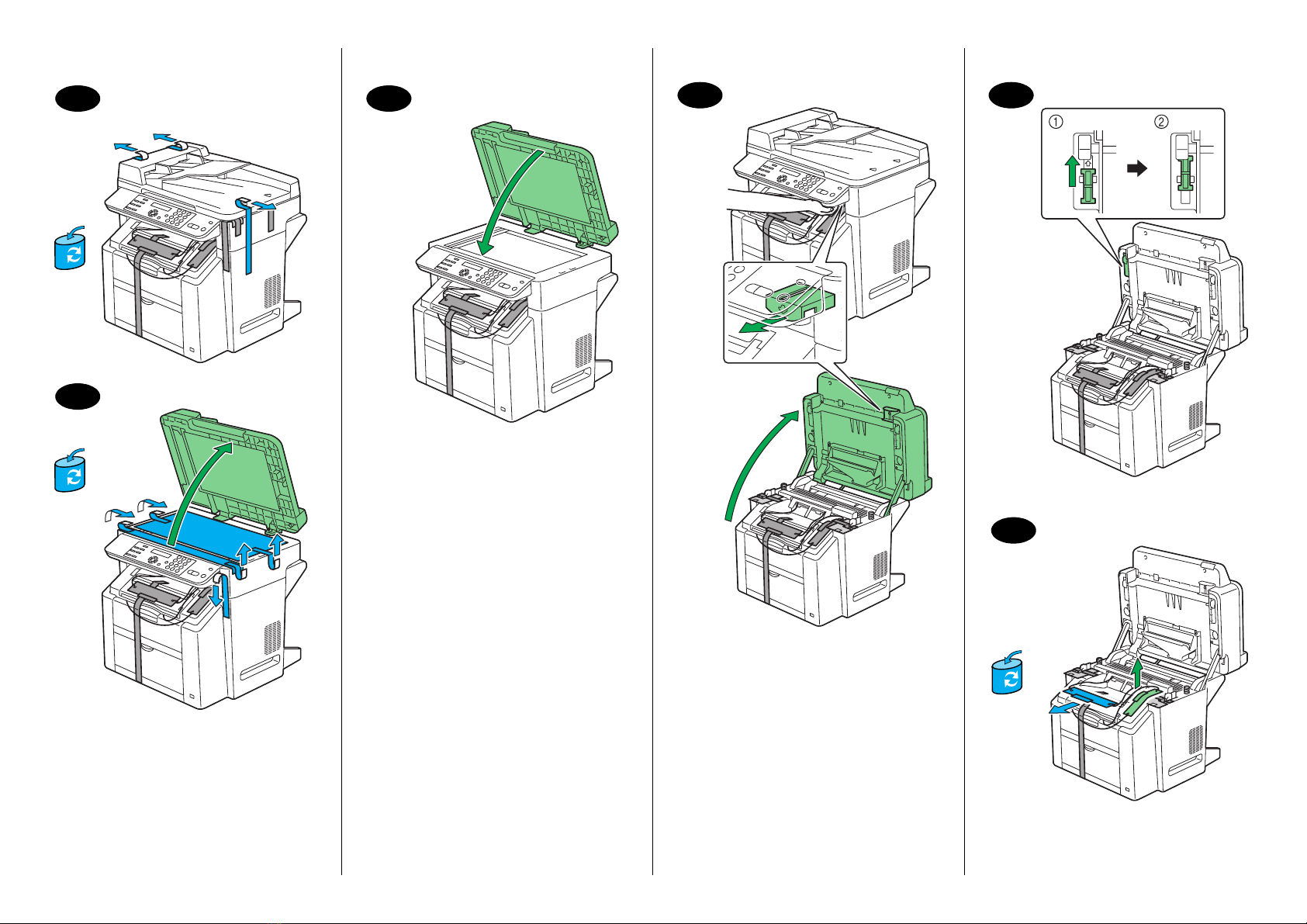 ①
②