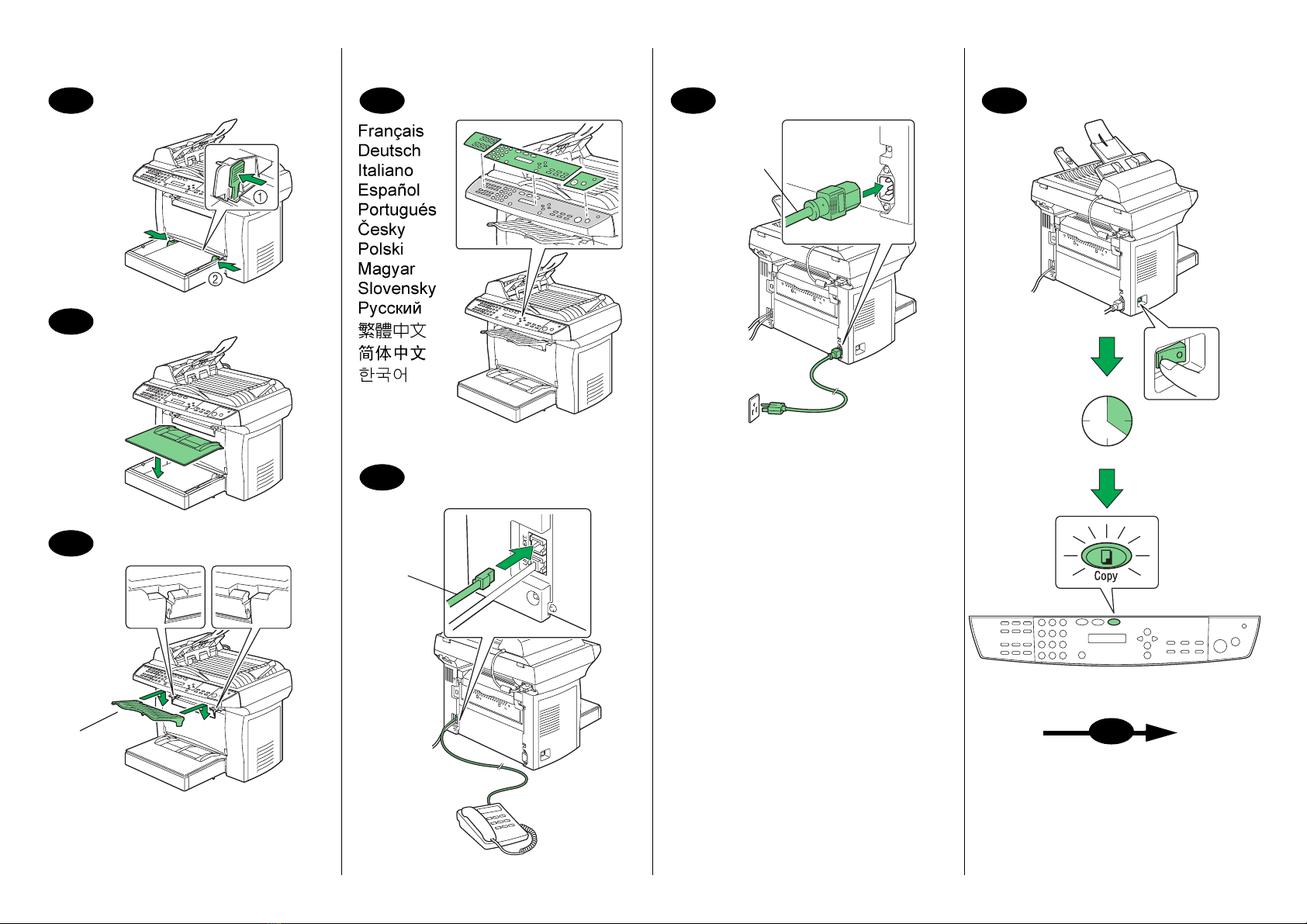 ①
②

Français
Deutsch
Italiano
Español
Portugués
Česky
Polski
Magyar
Slovensky
Русский
繁體中文
简体中文
한국어

Copy