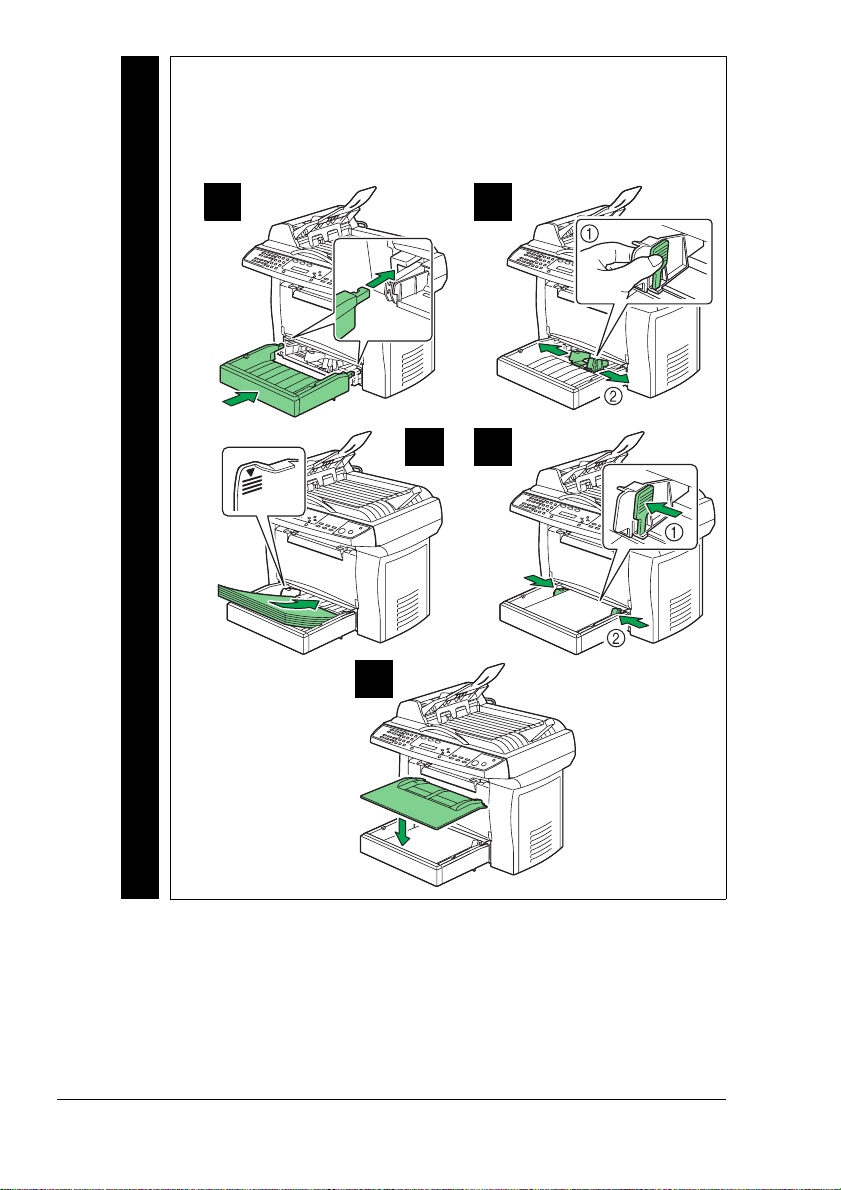 ①
②
①
②